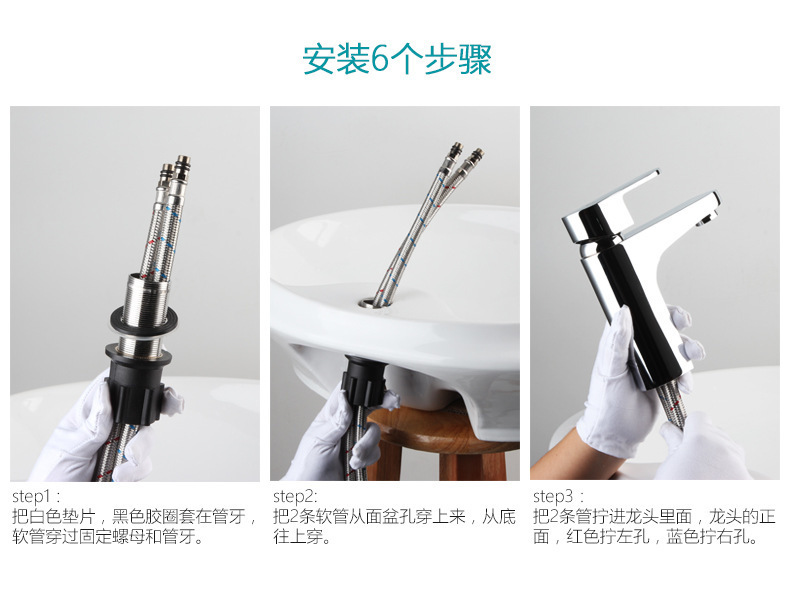 安装6个步骤

step1：
把白色垫片，黑色胶圈套在管牙，软管穿过固定螺母和管牙。

step2:
把2条软管从面盆孔穿上来，从底往上穿。

step3：
把2条管拧进龙头里面，龙头的正面，红色拧左孔，蓝色拧右孔。