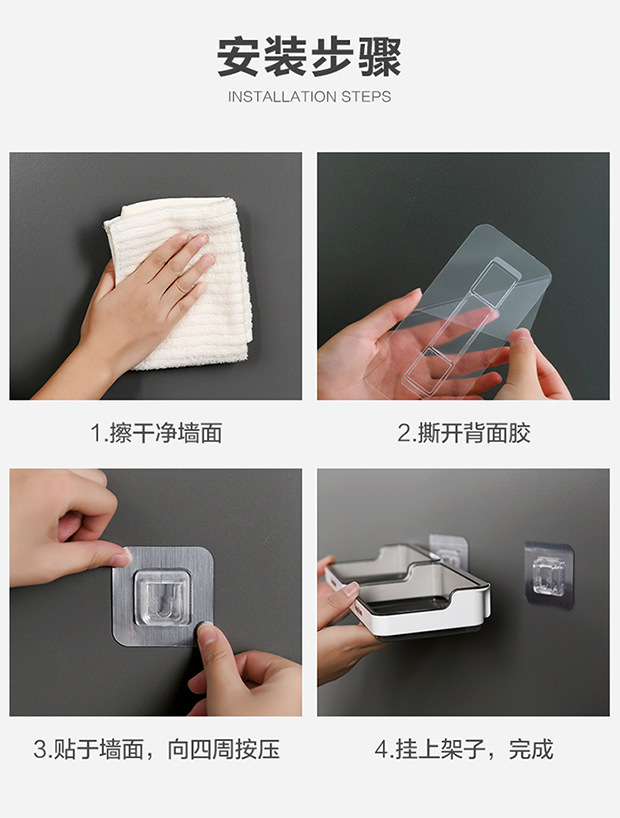 安装步骤

INSTALLATION STEPS

1.擦干净墙面

2.撕开背面胶

3.贴于墙面，向四周按压

4.挂上架子，完成