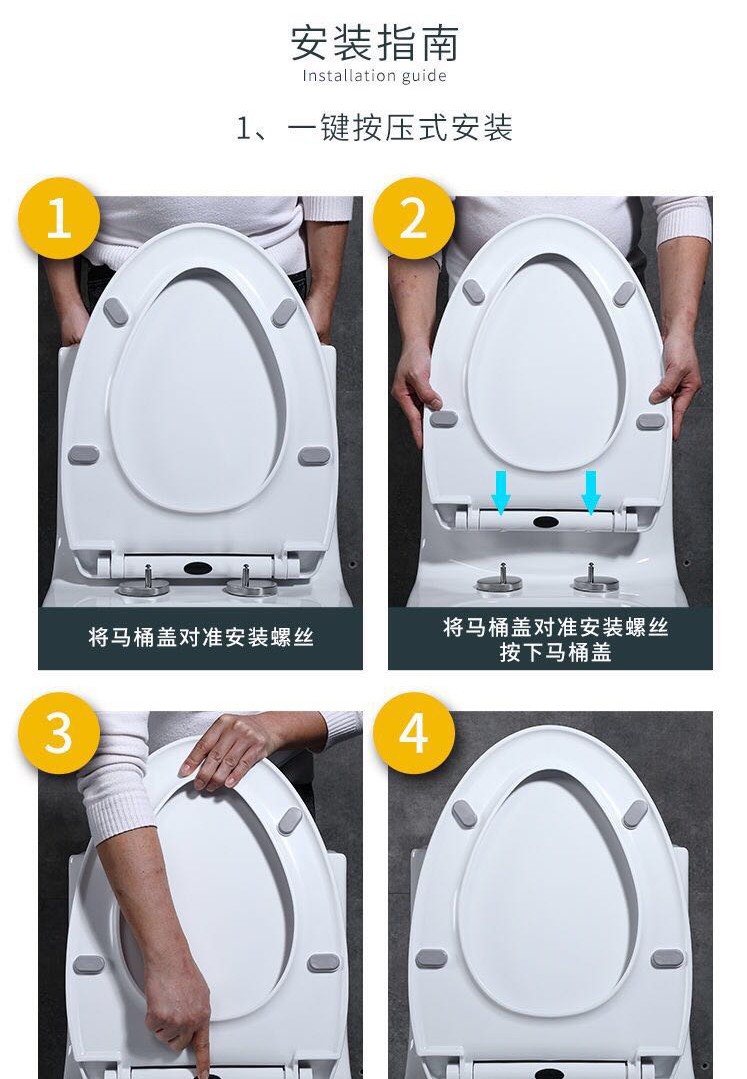 安装指南
Installation guide

1、一键按压式安装

1

将马桶盖对准安装螺丝

2

将马桶盖对准安装螺丝
按下马桶盖

3

4