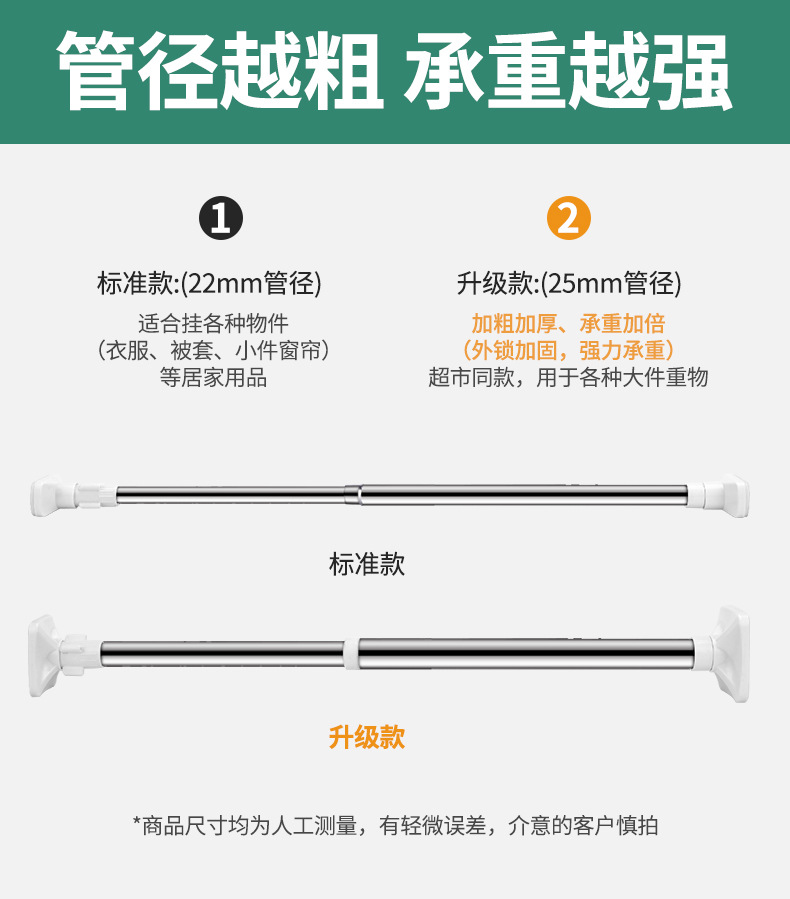 管径越粗 承重越强

1

标准款:(22mm管径)

适合挂各种物件
（衣服、被套、小件窗帘）
等居家用品

2

升级款:(25mm管径)

加粗加厚、承重加倍
（外锁加固，强力承重）
超市同款，用于各种大件重物

标准款

升级款

*商品尺寸均为人工测量，有轻微误差，介意的客户慎拍