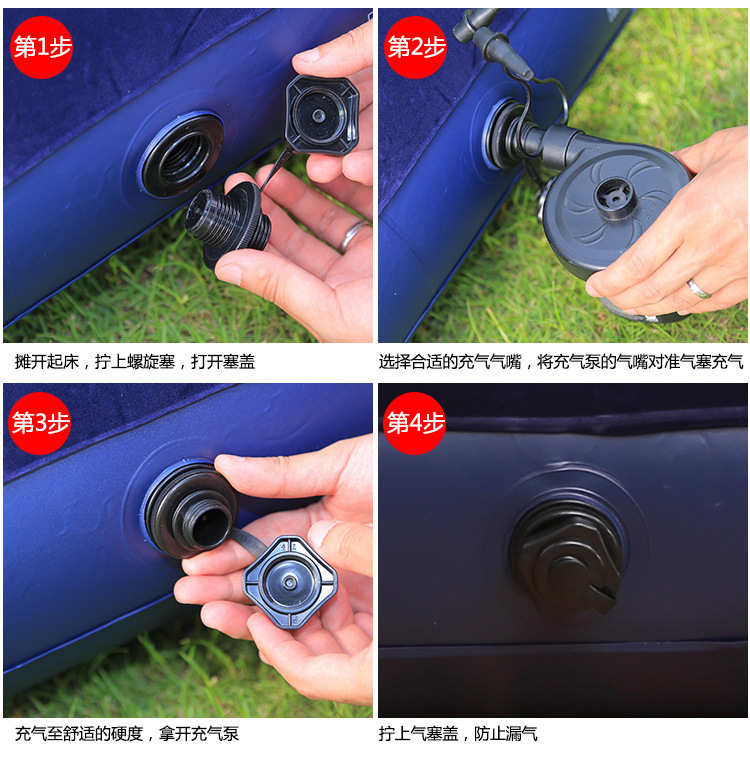 第1步

摊开起床，拧上螺旋塞，打开塞盖

第2步

选择合适的充气气嘴，将充气泵的气嘴对准气塞充气

第3步

充气至舒适的硬度，拿开充气泵

第4步

拧上气塞盖，防止漏气