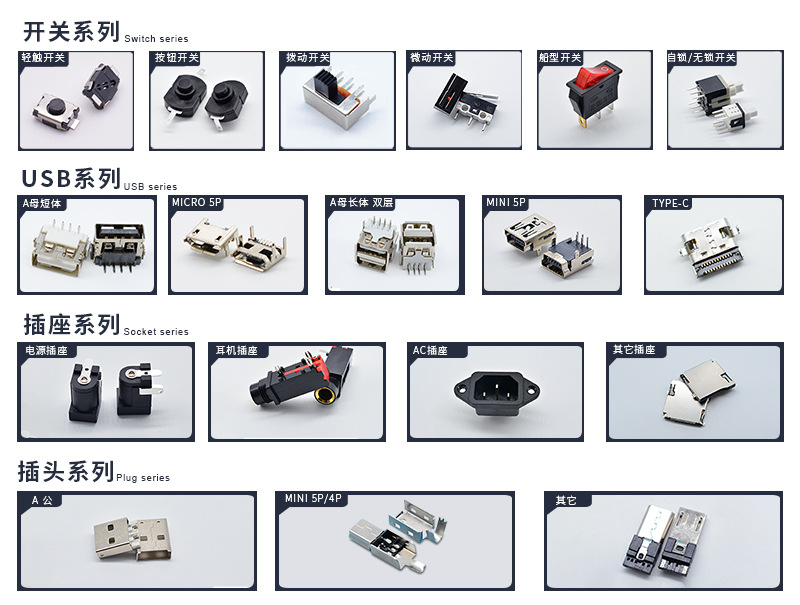 开关系列 Switch series

轻触开关

按钮开关

拨动开关

微动开关

船型开关

自锁/无锁开关

USB系列 USB series

A母短体

MICRO 5P

A母长体 双层

MINI 5P

TYPE-C

插座系列 Socket series

电源插座

耳机插座

AC插座

其它插座

插头系列 Plug series

A 公

MINI 5P/4P

其它