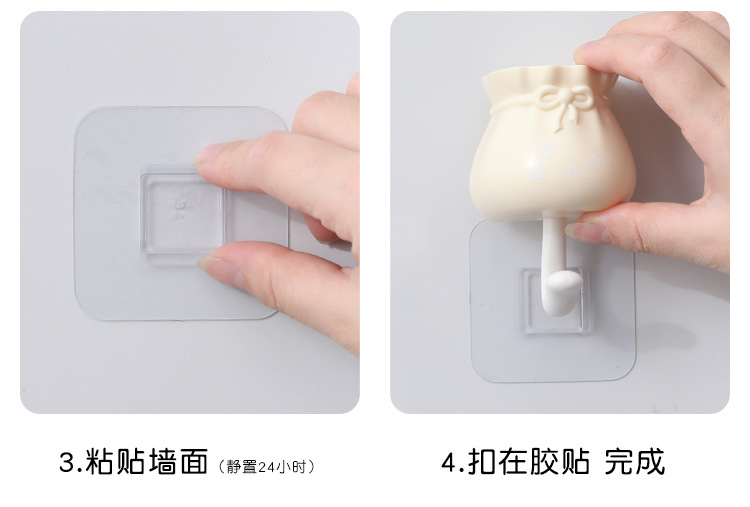 3.粘贴墙面（静置24小时）

4.扣在胶贴 完成