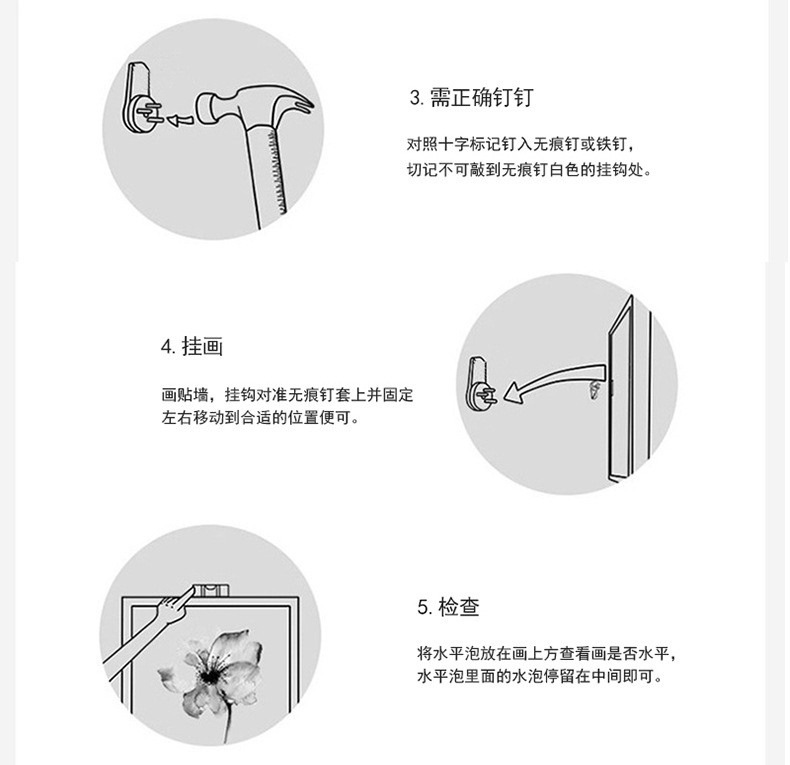 3. 需正确钉钉

对照十字标记钉入无痕钉或铁钉，切记不可敲到无痕钉白色的挂钩处。

4. 挂画

画贴墙，挂钩对准无痕钉套上并固定左右移动到合适的位置便可。

5. 检查

将水平泡放在画上方查看画是否水平，水平泡里面的水泡停留在中间即可。