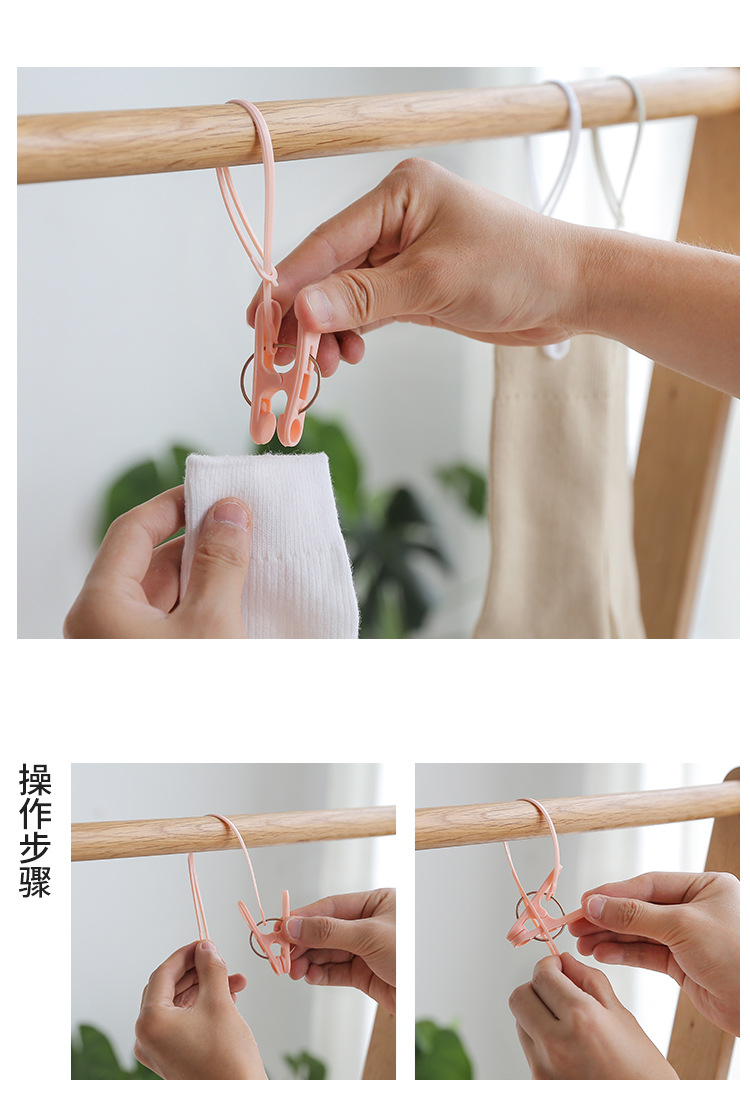 操作步骤