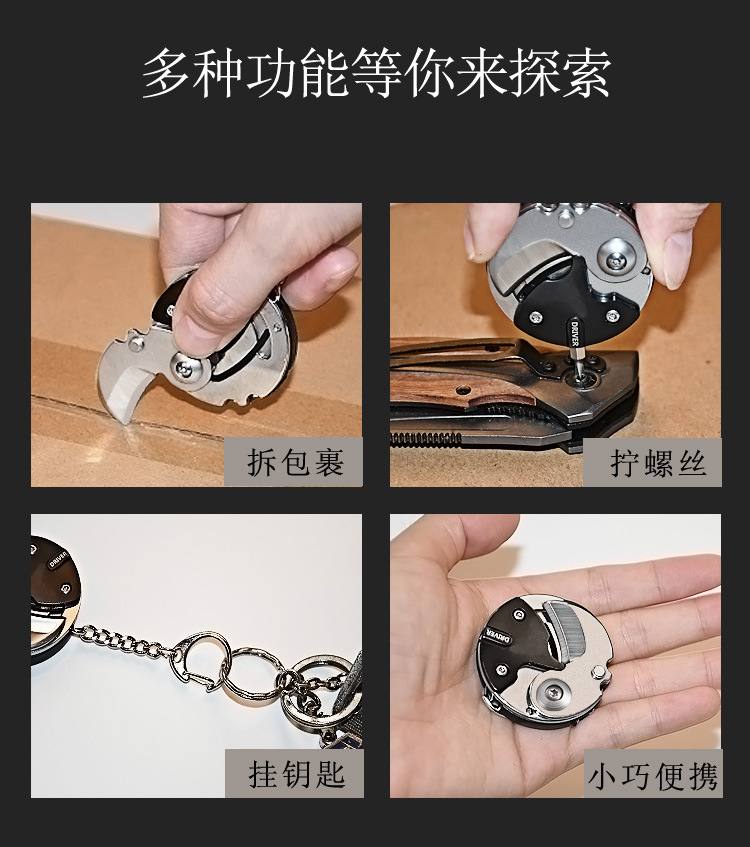 多种功能等你来探索

拆包裹

DRIVER

拧螺丝

DRIVER

挂钥匙

DRIVER

小巧便携