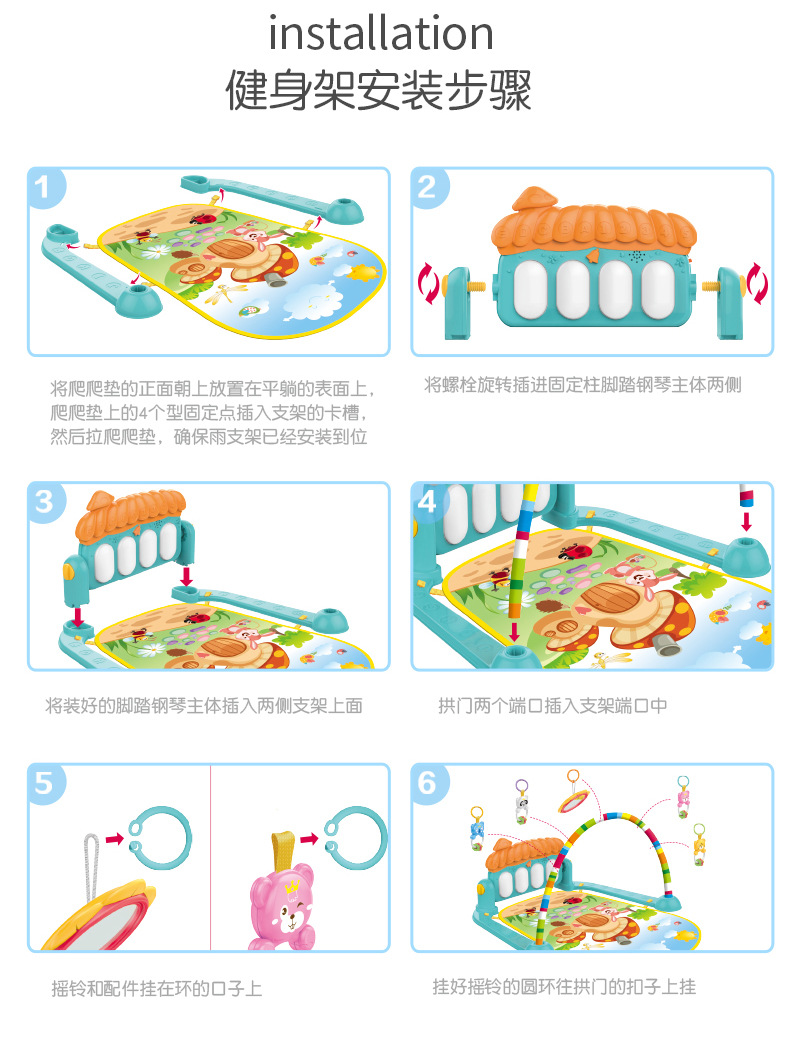 installation
健身架安装步骤

1

将爬爬垫的正面朝上放置在平躺的表面上，爬爬垫上的4个型固定点插入支架的卡槽，然后拉爬爬垫，确保雨支架已经安装到位

2

将螺栓旋转插进固定柱脚踏钢琴主体两侧

3

将装好的脚踏钢琴主体插入两侧支架上面

4

拱门两个端口插入支架端口中

5

摇铃和配件挂在环的口子上

6

挂好摇铃的圆环往拱门的扣子上挂