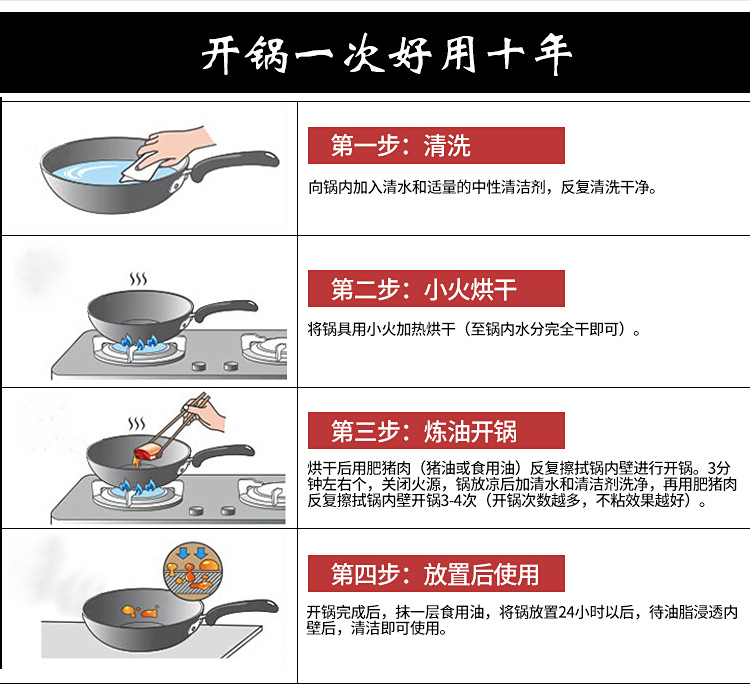 开锅一次好用十年

第一步：清洗

向锅内加入清水和适量的中性清洁剂，反复清洗干净。

第二步：小火烘干

将锅具用小火加热烘干（至锅内水分完全干即可）。

第三步：炼油开锅

烘干后用肥猪肉（猪油或食用油）反复擦拭锅内壁进行开锅。3分钟左右个，关闭火源，锅放凉后加清水和清洁剂洗净，再用肥猪肉反复擦拭锅内壁开锅3-4次（开锅次数越多，不粘效果越好）。

第四步：放置后使用

开锅完成后，抹一层食用油，将锅放置24小时以后，待油脂浸透内壁后，清洁即可使用。