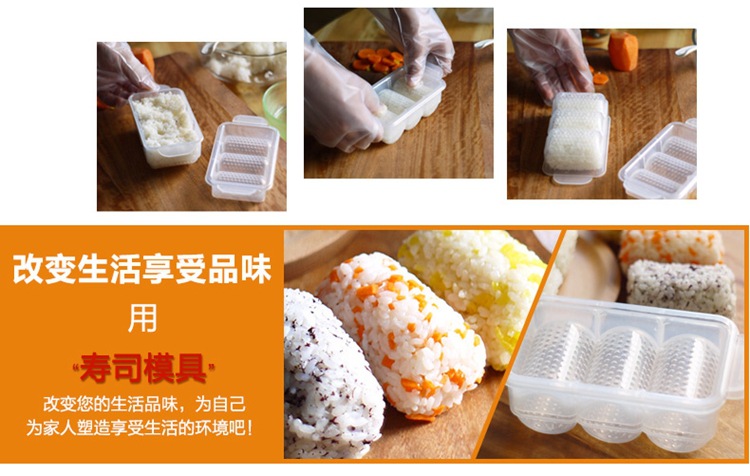 改变生活享受品味

用

“寿司模具”

改变您的生活品味，为自己为家人塑造享受生活的环境吧！