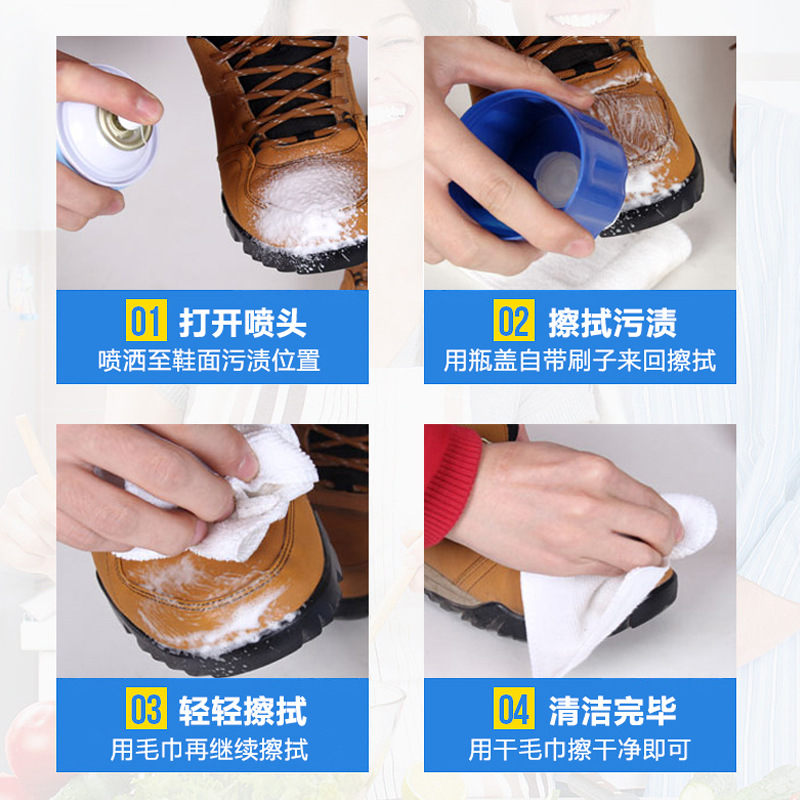 01 打开喷头
喷洒至鞋面污渍位置

02 擦拭污渍
用瓶盖自带刷子来回擦拭

03 轻轻擦拭
用毛巾再继续擦拭

04 清洁完毕
用干毛巾擦干净即可