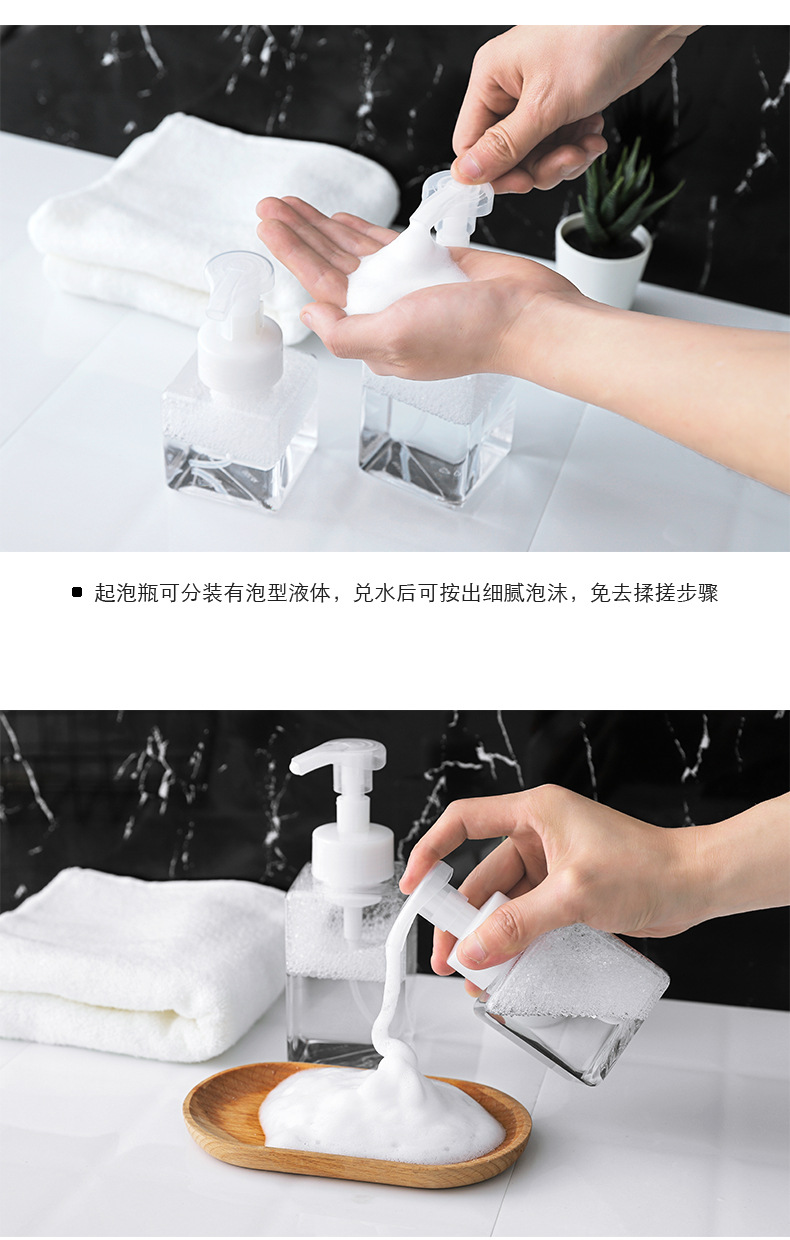 起泡瓶可分装有泡型液体，兑水后可按出细腻泡沫，免去揉搓步骤