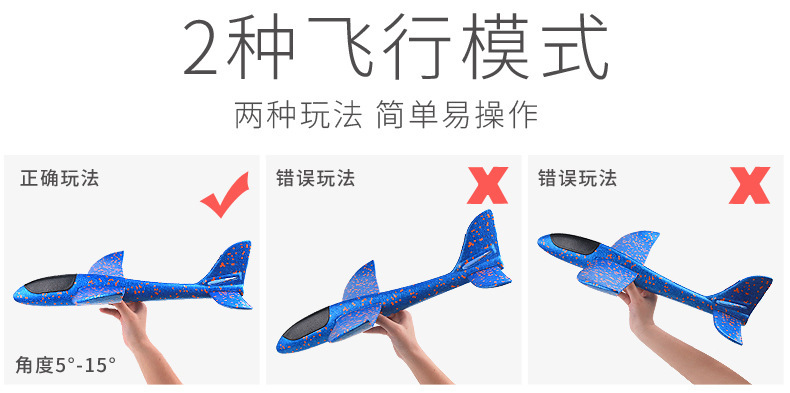 2种飞行模式

两种玩法 简单易操作

正确玩法

角度5°-15°

错误玩法

错误玩法