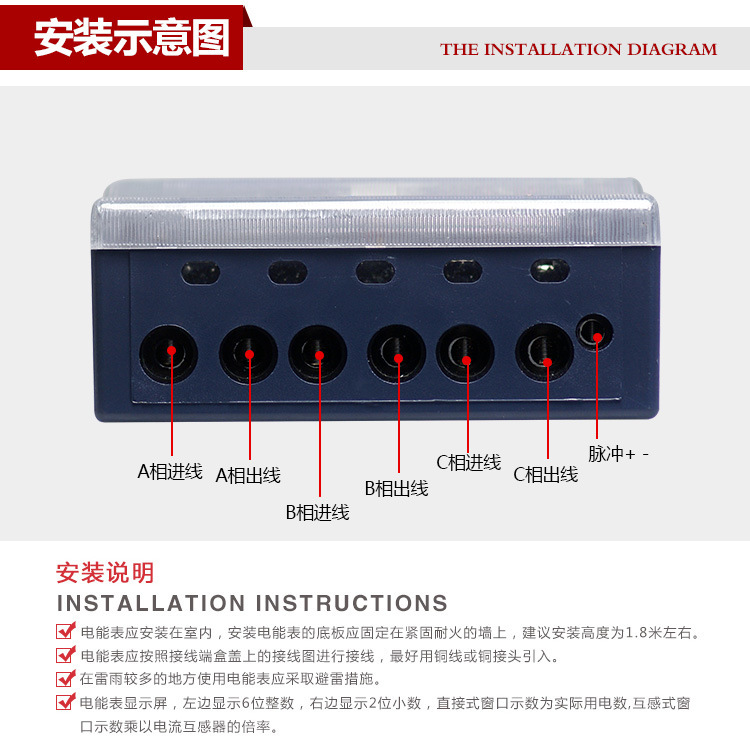 安装示意图

THE INSTALLATION DIAGRAM

A相进线

A相出线

B相进线

B相出线

C相进线

C相出线

脉冲+ -

安装说明

INSTALLATION INSTRUCTIONS

电能表应安装在室内，安装电能表的底板应固定在紧固耐火的墙上，建议安装高度为1.8米左右。

电能表应按照接线端盒盖上的接线图进行接线，最好用铜线或铜接头引入。

在雷雨较多的地方使用电能表应采取避雷措施。

电能表显示屏，左边显示6位整数，右边显示2位小数，直接式窗口示数为实际用电数,互感式窗口示数乘以电流互感器的倍率。