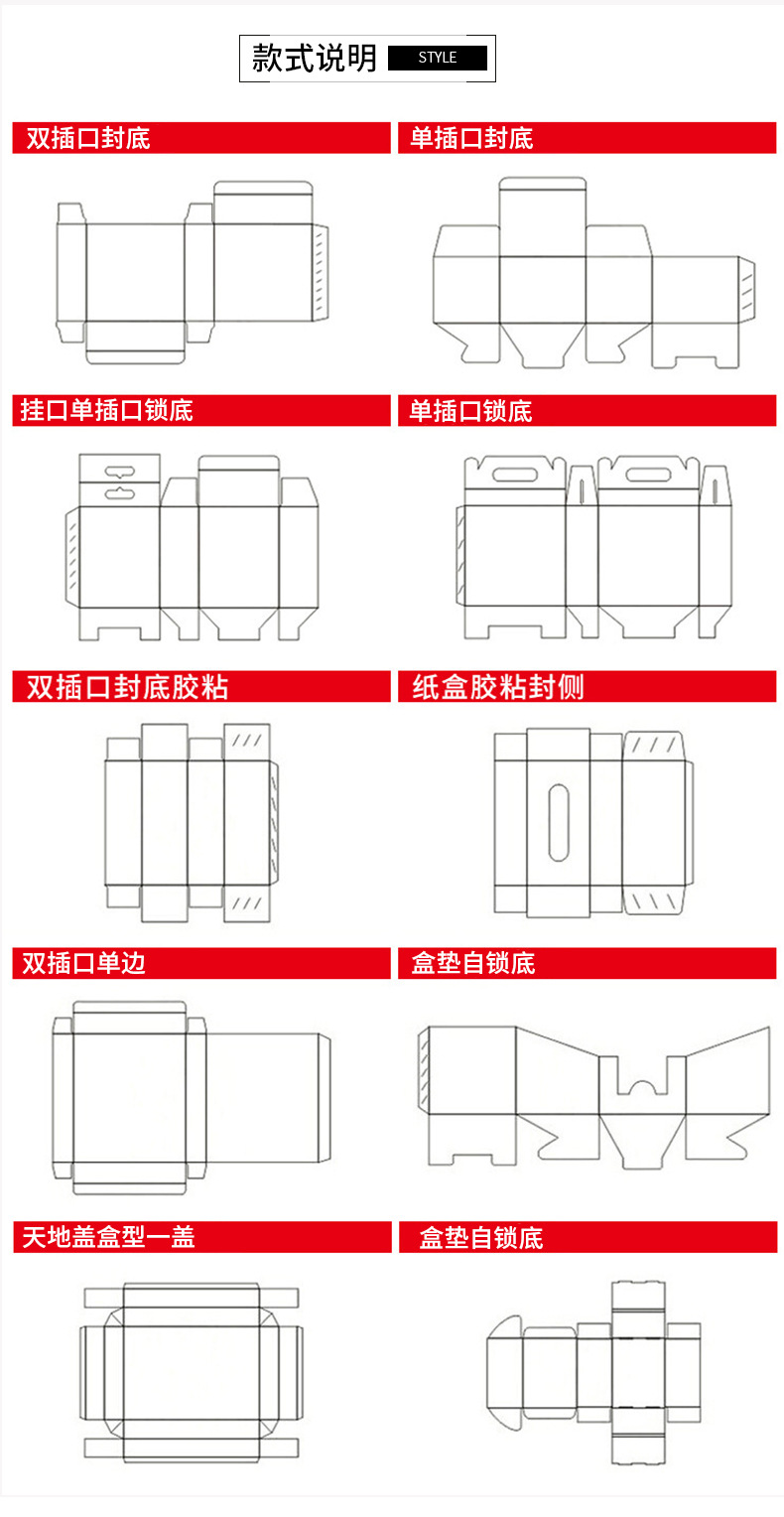 款式说明 STYLE

双插口封底

单插口封底

挂口单插口锁底

单插口锁底

双插口封底胶粘

纸盒胶粘封侧

双插口单边

盒垫自锁底

天地盖盒型一盖

盒垫自锁底