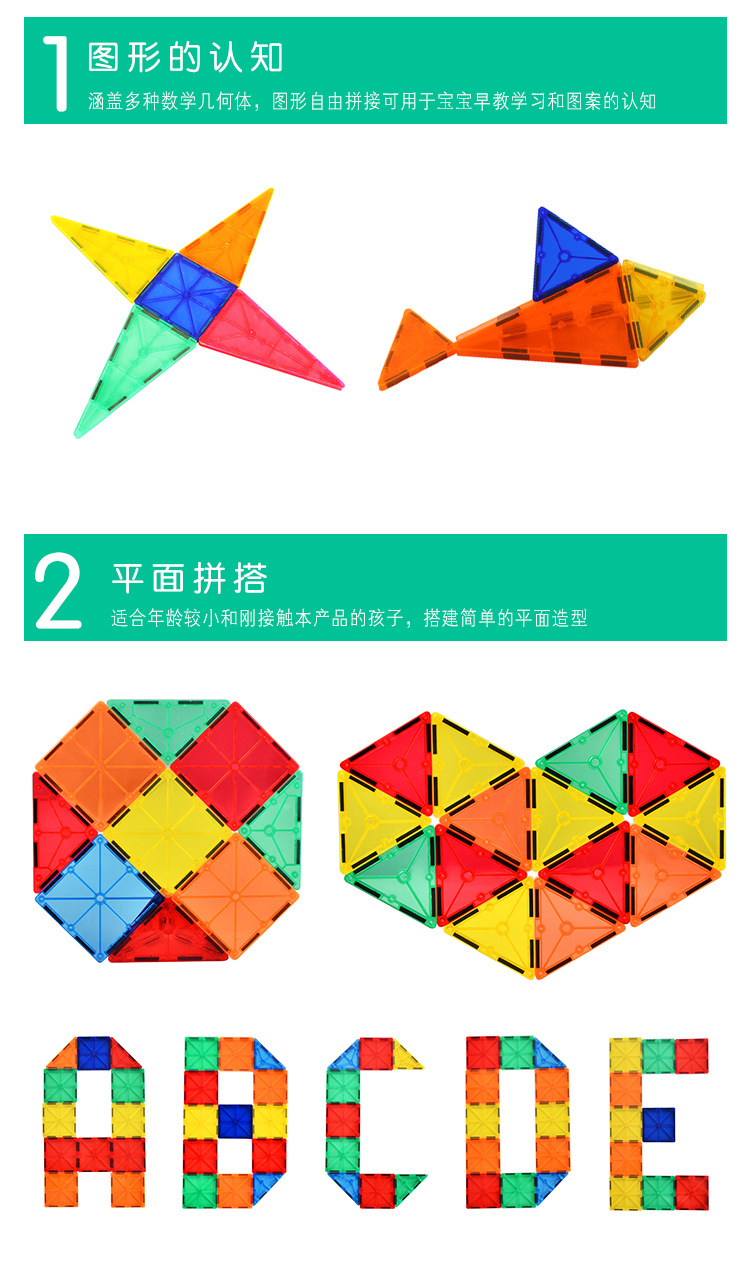 1 图形的认知

涵盖多种数学几何体，图形自由拼接可用于宝宝早教学习和图案的认知

2 平面拼搭

适合年龄较小和刚接触本产品的孩子，搭建简单的平面造型