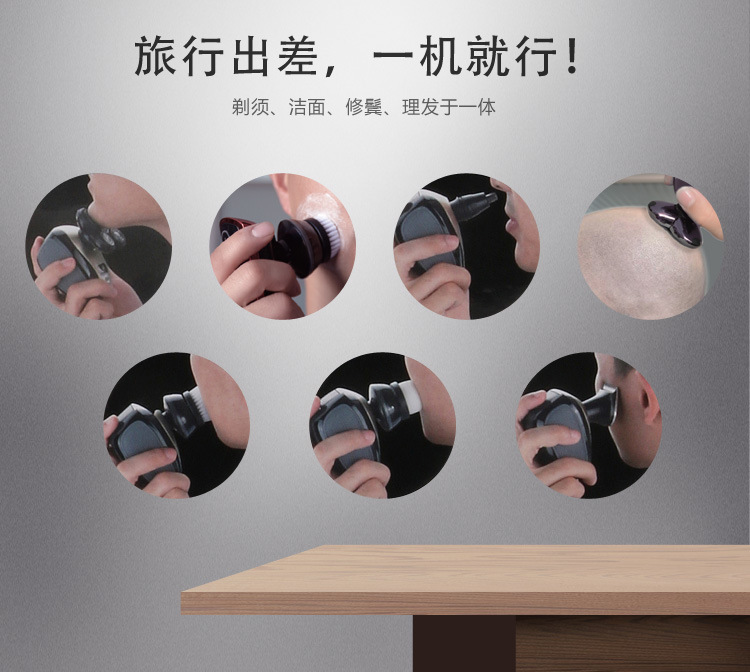 旅行出差，一机就行！

剃须、洁面、修鬓、理发于一体