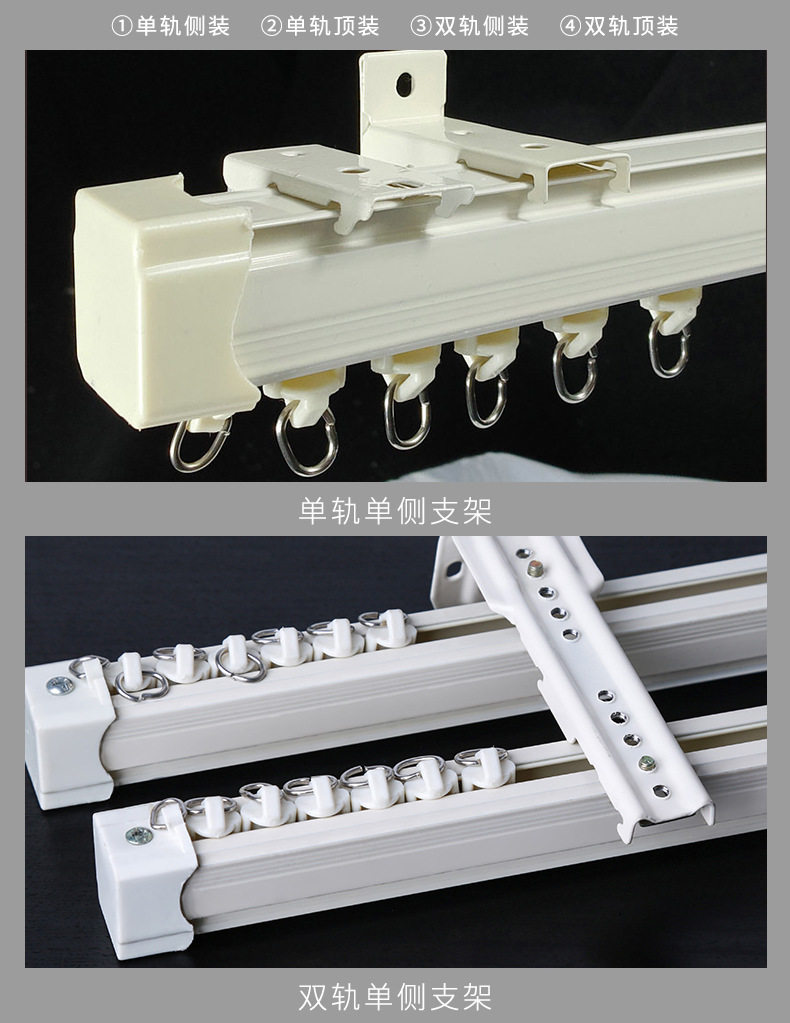 ①单轨侧装 ②单轨顶装 ③双轨侧装 ④双轨顶装

单轨单侧支架

双轨单侧支架