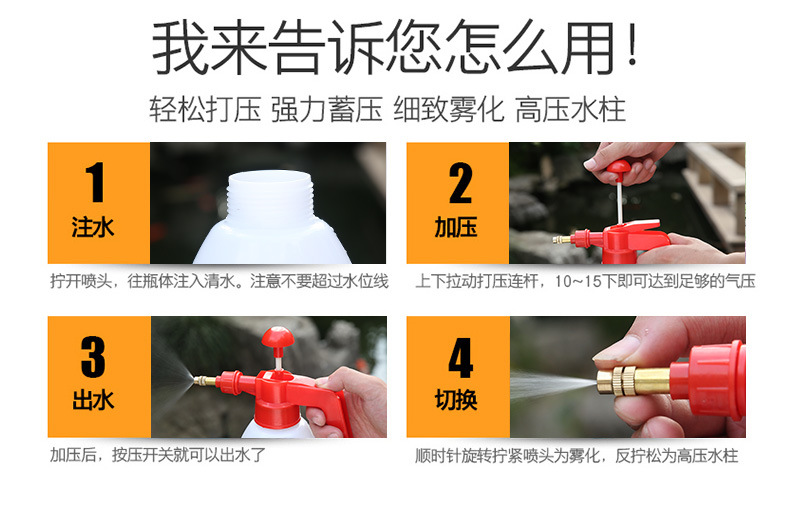 我来告诉您怎么用！

轻松打压 强力蓄压 细致雾化 高压水柱

1
注水

拧开喷头，往瓶体注入清水。注意不要超过水位线

2
加压

上下拉动打压连杆，10~15下即可达到足够的气压

3
出水

加压后，按压开关就可以出水了

4
切换

顺时针旋转拧紧喷头为雾化，反拧松为高压水柱