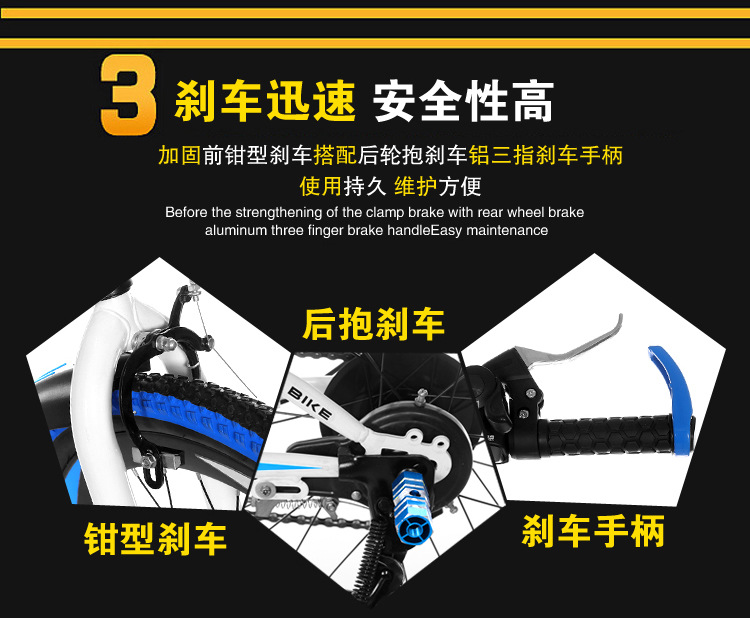 3 刹车迅速 安全性高

加固前钳型刹车搭配后轮抱刹车铝三指刹车手柄
使用持久 维护方便

Before the strengthening of the clamp brake with rear wheel brake aluminum three finger brake handleEasy maintenance

后抱刹车

BIKE

钳型刹车

刹车手柄