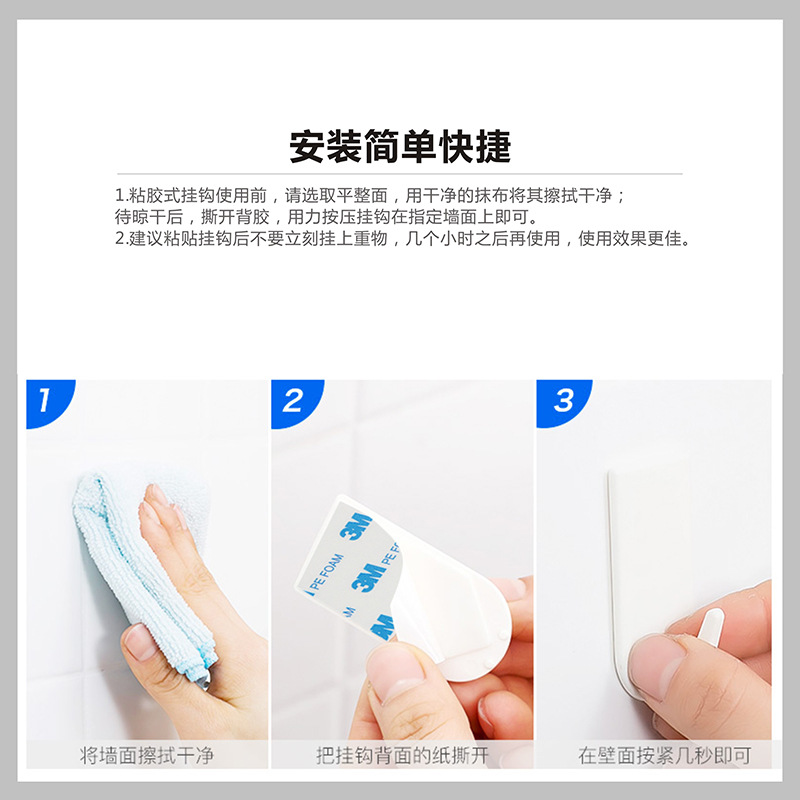 安装简单快捷

1.粘胶式挂钩使用前，请选取平整面，用干净的抹布将其擦拭干净；待晾干后，撕开背胶，用力按压挂钩在指定墙面上即可。
2.建议粘贴挂钩后不要立刻挂上重物，几个小时之后再使用，使用效果更佳。

1

将墙面擦拭干净

2

3M PE FOAM 3M PE FO 3M

把挂钩背面的纸撕开

3

在壁面按紧几秒即可