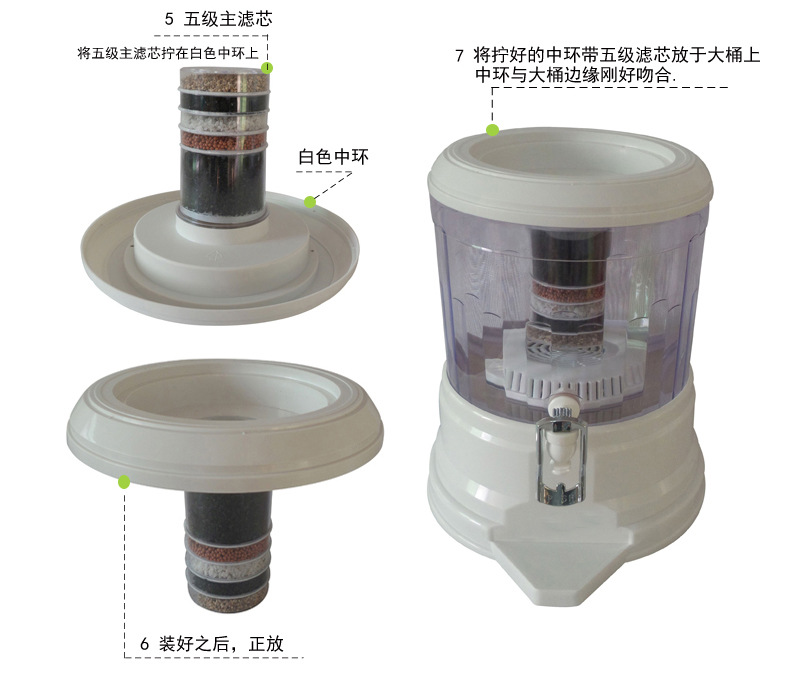 5 五级主滤芯

将五级主滤芯拧在白色中环上

白色中环

7 将拧好的中环带五级滤芯放于大桶上
中环与大桶边缘刚好吻合.

6 装好之后，正放