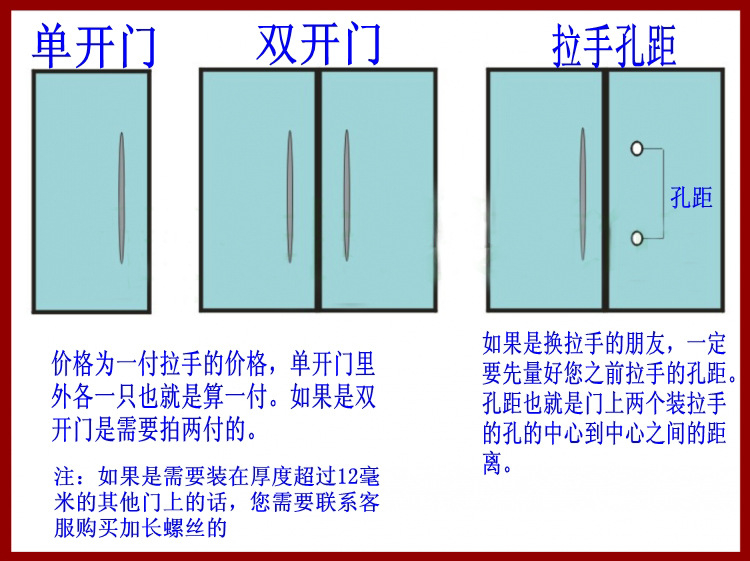 单开门

双开门

拉手孔距

孔距

价格为一付拉手的价格，单开门里外各一只也就是算一付。如果是双开门是需要拍两付的。

注：如果是需要装在厚度超过12毫米的其他门上的话，您需要联系客服购买加长螺丝的

如果是换拉手的朋友，一定要先量好您之前拉手的孔距。孔距也就是门上两个装拉手的孔的中心到中心之间的距离。