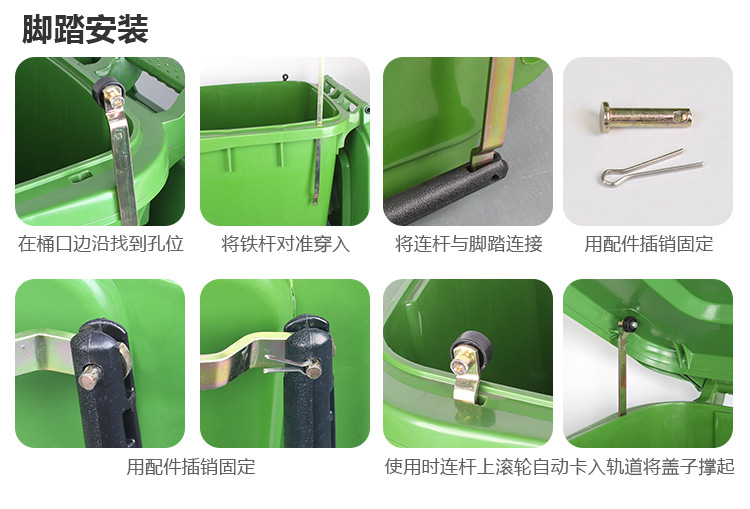 脚踏安装

在桶口边沿找到孔位

将铁杆对准穿入

将连杆与脚踏连接

用配件插销固定

用配件插销固定

使用时连杆上滚轮自动卡入轨道将盖子撑起