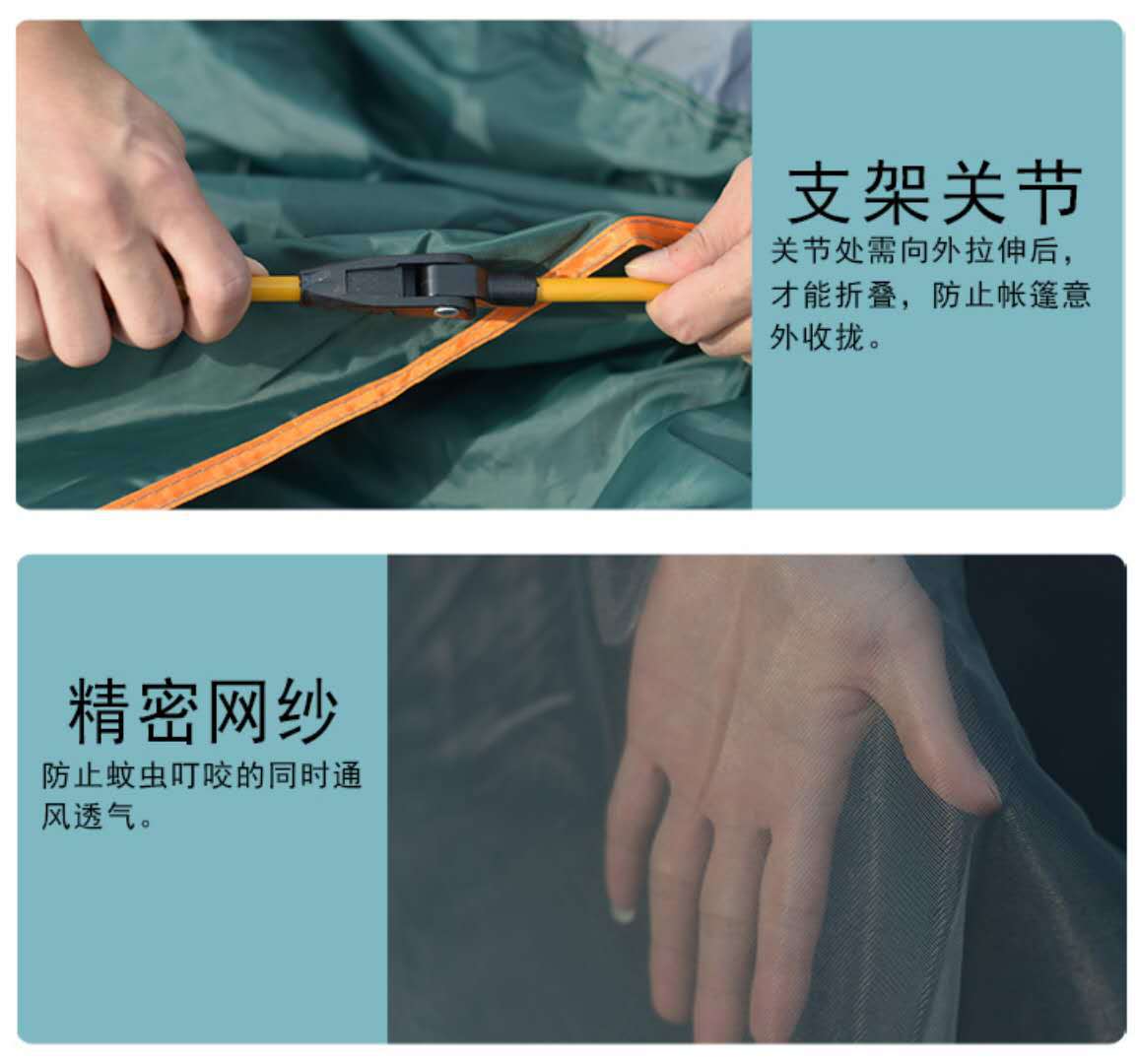 支架关节

关节处需向外拉伸后，才能折叠，防止帐篷意外收拢。

精密网纱

防止蚊虫叮咬的同时通风透气。