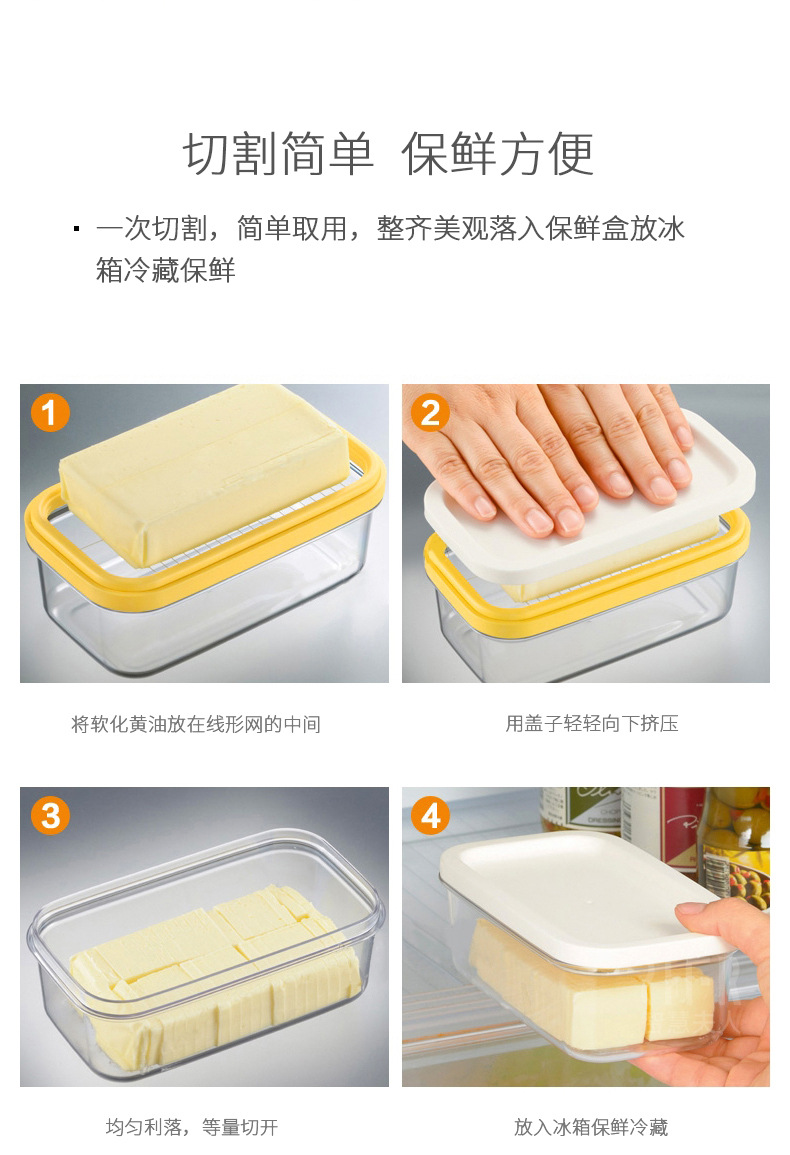 切割简单 保鲜方便

· 一次切割，简单取用，整齐美观落入保鲜盒放冰箱冷藏保鲜

1

将软化黄油放在线形网的中间

2

用盖子轻轻向下挤压

3

均匀利落，等量切开

4

放入冰箱保鲜冷藏