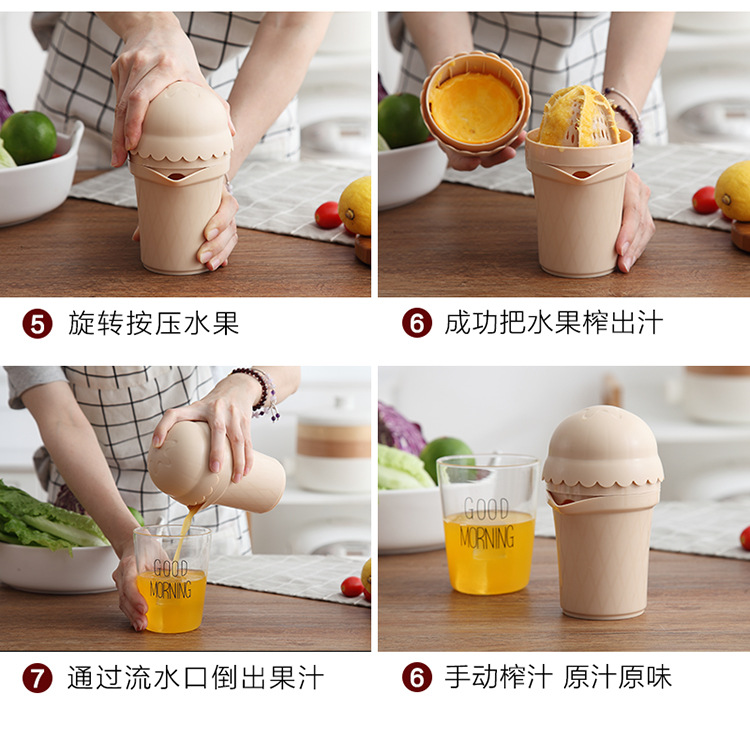 5 旋转按压水果

6 成功把水果榨出汁

GOOD MORNING

7 通过流水口倒出果汁

GOOD MORNING

6 手动榨汁 原汁原味