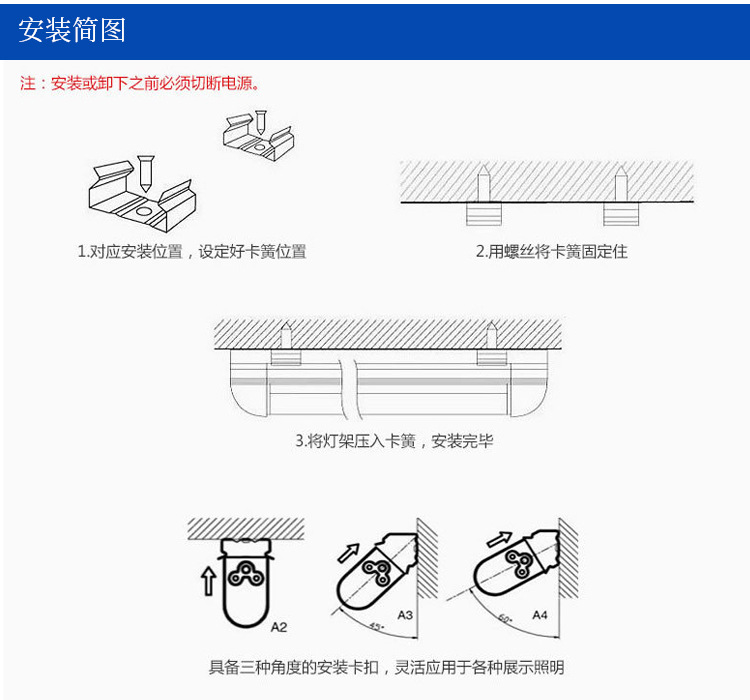 安装简图

注：安装或卸下之前必须切断电源。

1.对应安装位置，设定好卡簧位置

2.用螺丝将卡簧固定住

3.将灯架压入卡簧，安装完毕

A2

A3

45°

A4

60°

具备三种角度的安装卡扣，灵活应用于各种展示照明