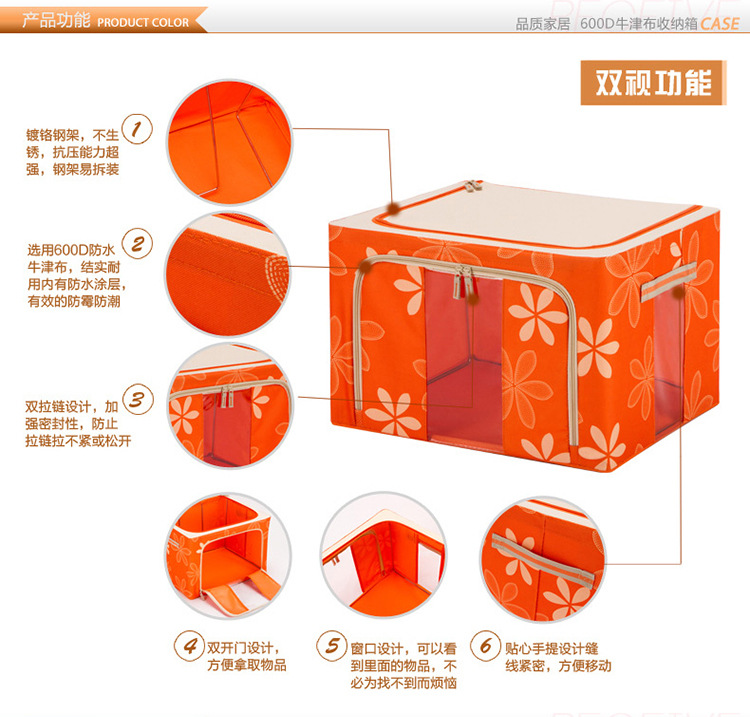 产品功能 PRODUCT COLOR

品质家居 600D牛津布收纳箱 CASE

双视功能

1 镀铬钢架，不生锈，抗压能力超强，钢架易拆装

2 选用600D防水牛津布，结实耐用内有防水涂层，有效的防霉防潮

3 双拉链设计，加强密封性，防止拉链拉不紧或松开

4 双开门设计，方便拿取物品

5 窗口设计，可以看到里面的物品，不必为找不到而烦恼

6 贴心手提设计缝线紧密，方便移动