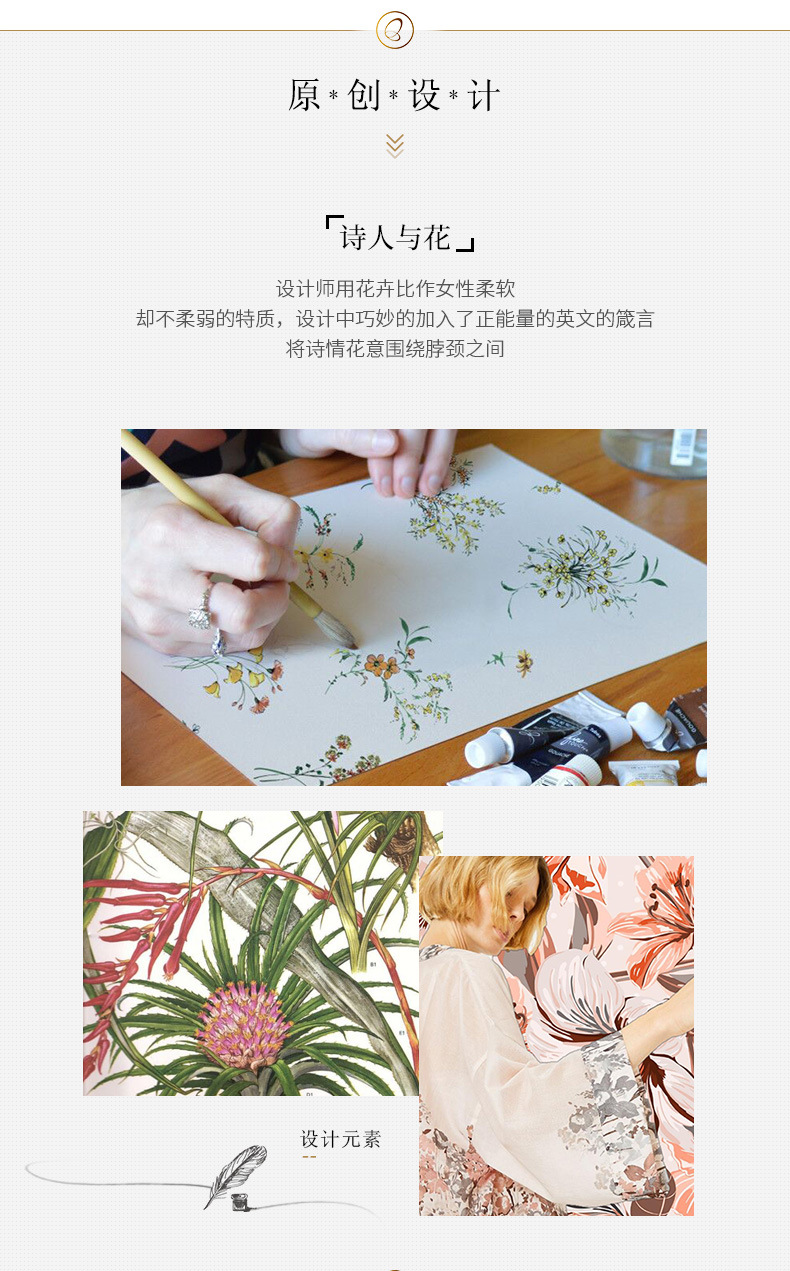 原 * 创 * 设 * 计

「诗人与花」

设计师用花卉比作女性柔软
却不柔弱的特质，设计中巧妙的加入了正能量的英文的箴言
将诗情花意围绕脖颈之间

设计元素