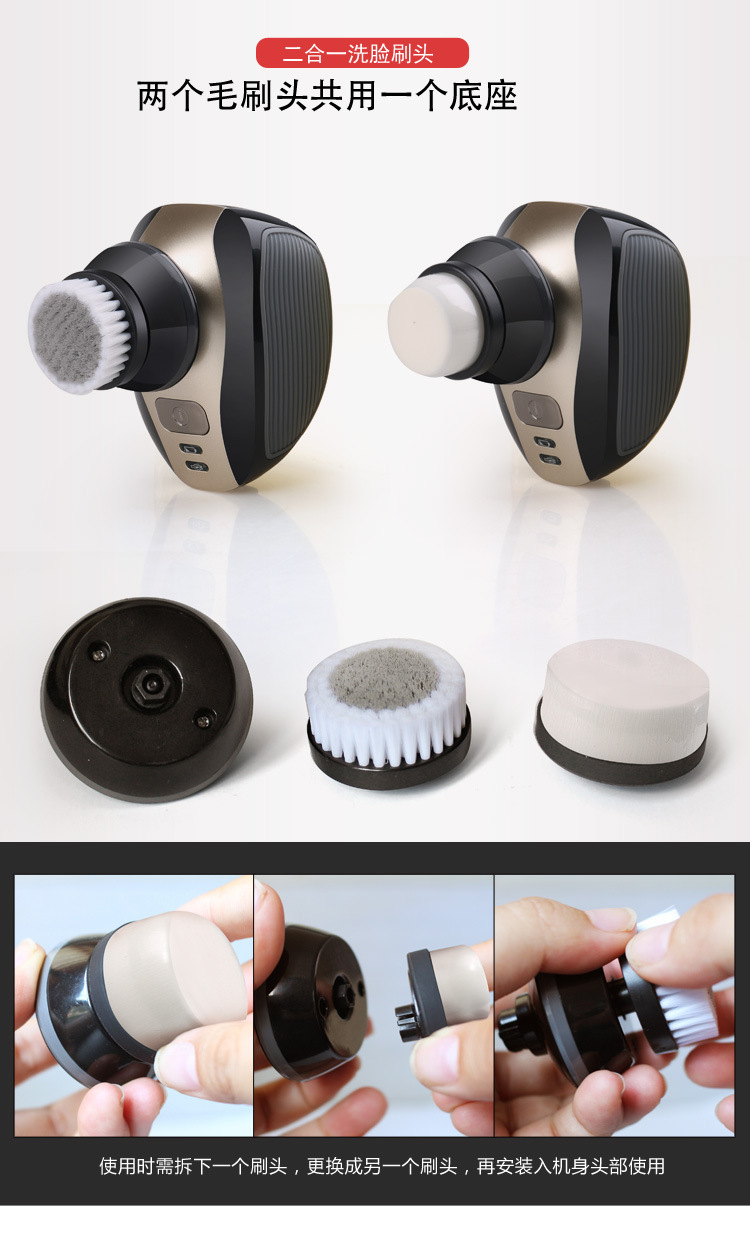 二合一洗脸刷头

两个毛刷头共用一个底座

使用时需拆下一个刷头，更换成另一个刷头，再安装入机身头部使用