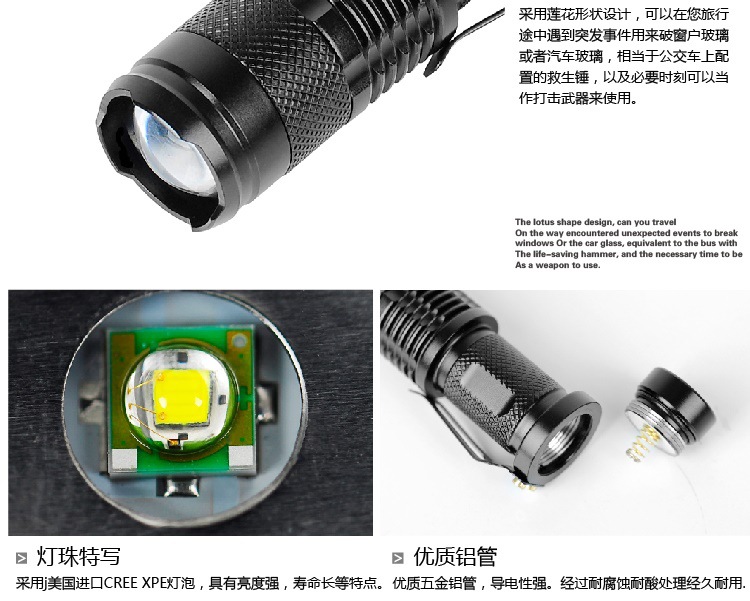 采用莲花形状设计，可以在您旅行途中遇到突发事件用来破窗户玻璃或者汽车玻璃，相当于公交车上配置的救生锤，以及必要时刻可以当作打击武器来使用。

The lotus shape design, can you travel On the way encountered unexpected events to break windows Or the car glass, equivalent to the bus with The life-saving hammer, and the necessary time to be As a weapon to use.

灯珠特写

采用j美国进口CREE XPE灯泡，具有亮度强，寿命长等特点。

优质铝管

优质五金铝管，导电性强。经过耐腐蚀耐酸处理经久耐用.