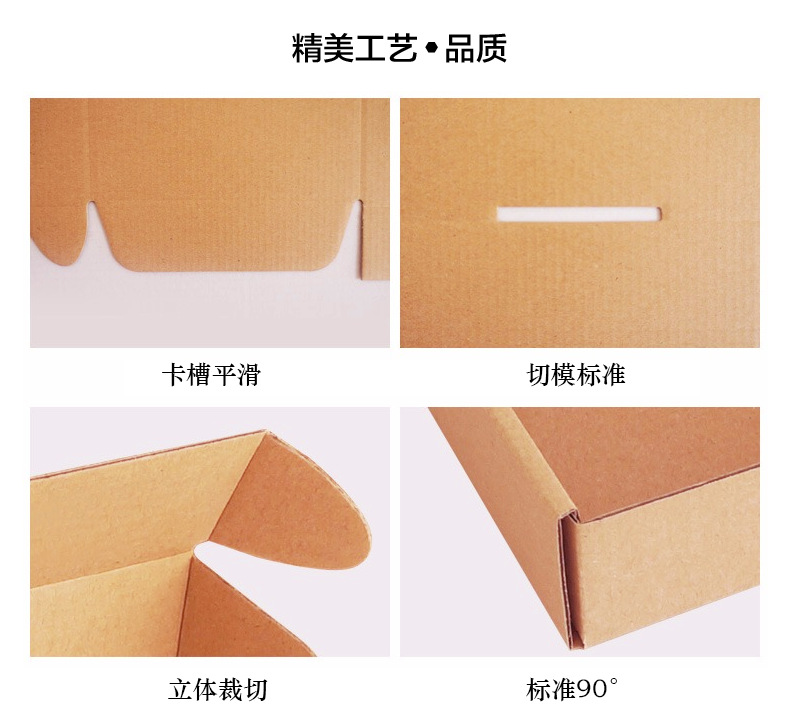 精美工艺•品质

卡槽平滑

切模标准

立体裁切

标准90°