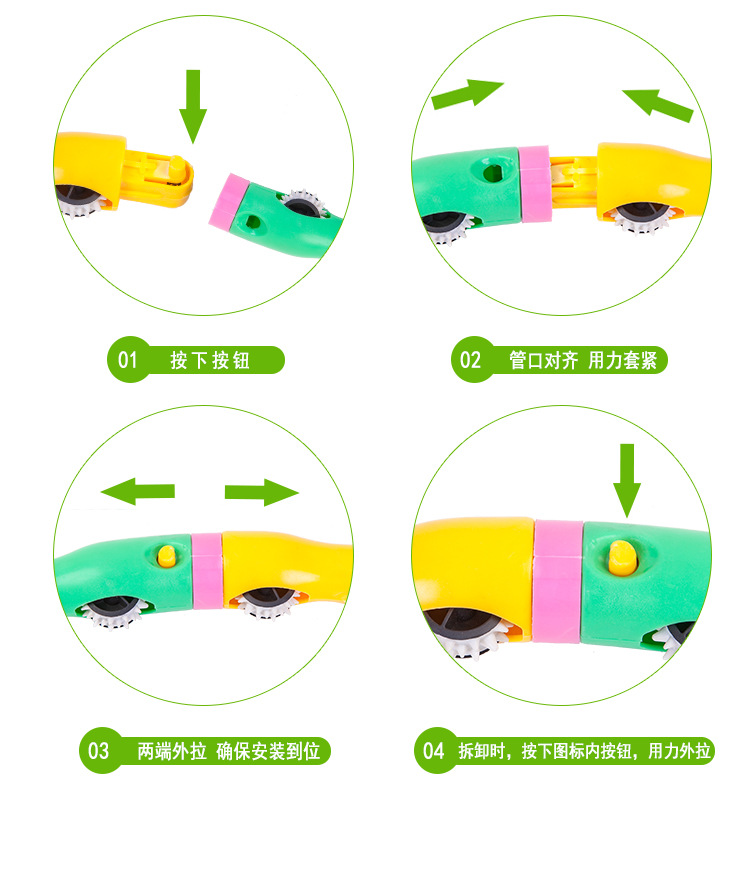 01 按下按钮

02 管口对齐 用力套紧

03 两端外拉 确保安装到位

04 拆卸时，按下图标内按钮，用力外拉