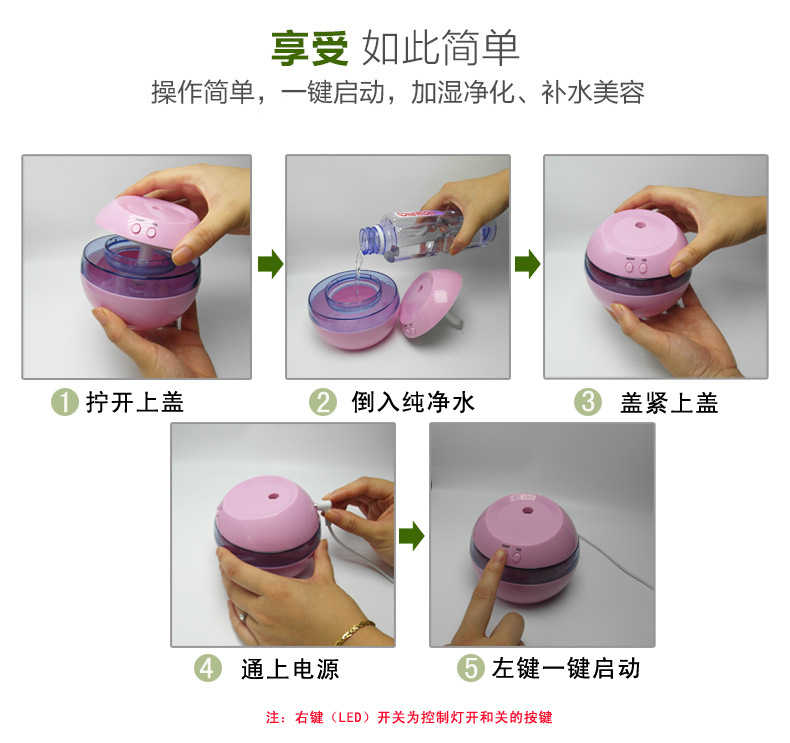 享受 如此简单
操作简单，一键启动，加湿净化、补水美容

1 拧开上盖

2 倒入纯净水

3 盖紧上盖

4 通上电源

5 左键一键启动

注：右键（LED）开关为控制灯开和关的按键