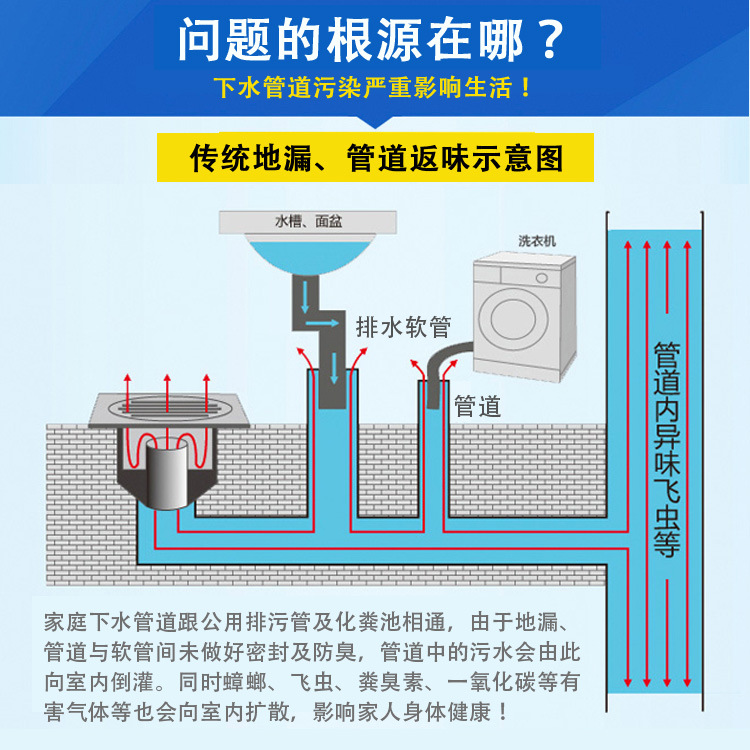 问题的根源在哪？

下水管道污染严重影响生活！

传统地漏、管道返味示意图

水槽、面盆

洗衣机

排水软管

管道

管道内异味飞虫等

家庭下水管道跟公用排污管及化粪池相通，由于地漏、管道与软管间未做好密封及防臭，管道中的污水会由此向室内倒灌。同时蟑螂、飞虫、粪臭素、一氧化碳等有害气体等也会向室内扩散，影响家人身体健康！