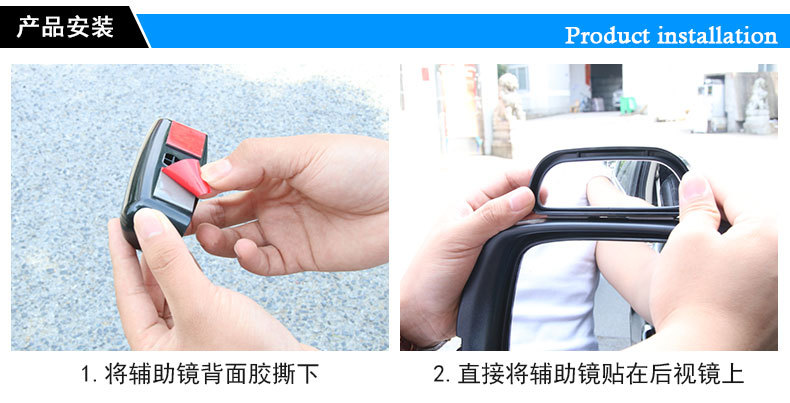 产品安装

Product installation

1. 将辅助镜背面胶撕下

2. 直接将辅助镜贴在后视镜上