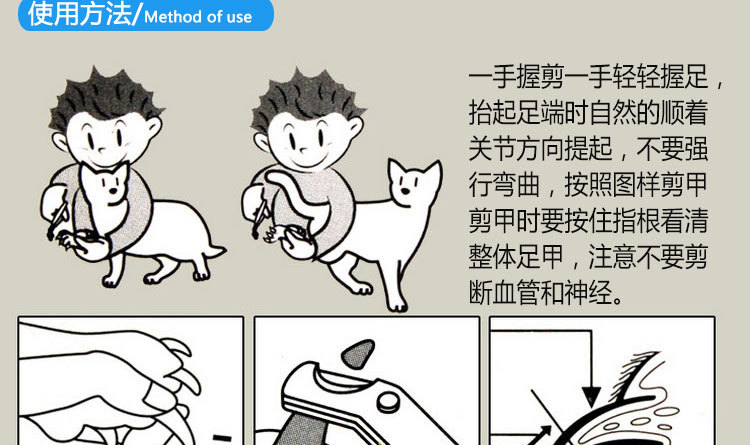 使用方法/Method of use

一手握剪一手轻轻握足，抬起足端时自然的顺着关节方向提起，不要强行弯曲，按照图样剪甲剪甲时要按住指根看清整体足甲，注意不要剪断血管和神经。