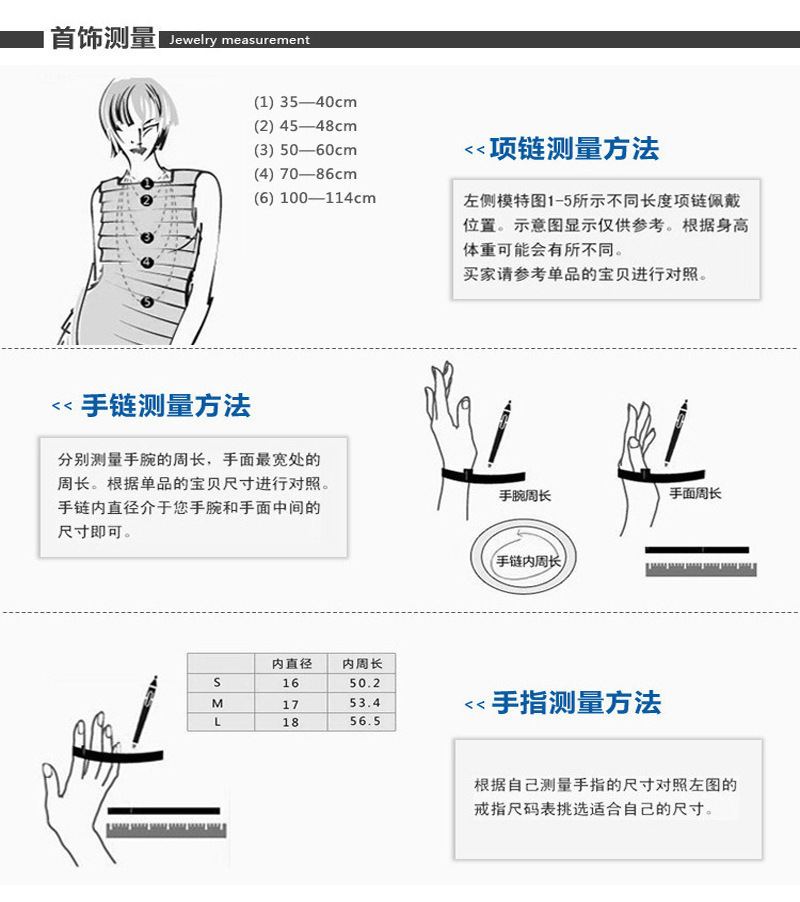 首饰测量 Jewelry measurement

1
2
3
4
5

(1) 35—40cm
(2) 45—48cm
(3) 50—60cm
(4) 70—86cm
(6) 100—114cm

<< 项链测量方法

左侧模特图1-5所示不同长度项链佩戴位置。示意图显示仅供参考。根据身高体重可能会有所不同。
买家请参考单品的宝贝进行对照。

<< 手链测量方法

分别测量手腕的周长，手面最宽处的周长。根据单品的宝贝尺寸进行对照。手链内直径介于您手腕和手面中间的尺寸即可。

手腕周长

手面周长

手链内周长

|  | 内直径 | 内周长 |
|---|---|---|
| S | 16 | 50.2 |
| M | 17 | 53.4 |
| L | 18 | 56.5 |

<< 手指测量方法

根据自己测量手指的尺寸对照左图的戒指尺码表挑选适合自己的尺寸。