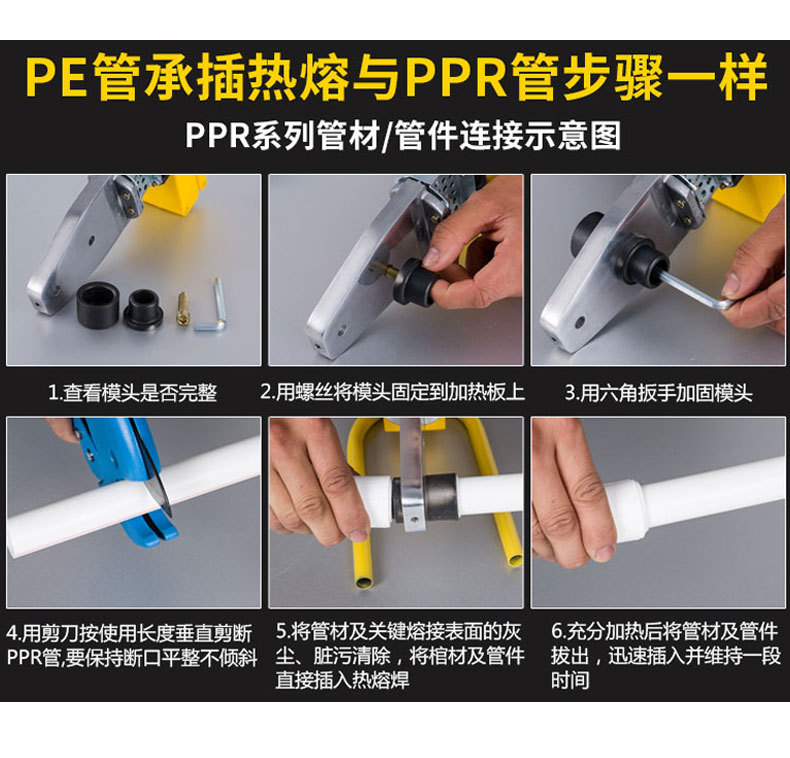 PE管承插热熔与PPR管步骤一样

PPR系列管材/管件连接示意图

1.查看模头是否完整

2.用螺丝将模头固定到加热板上

3.用六角扳手加固模头

4.用剪刀按使用长度垂直剪断PPR管,要保持断口平整不倾斜

5.将管材及关键熔接表面的灰尘、脏污清除，将棺材及管件直接插入热熔焊

6.充分加热后将管材及管件拔出，迅速插入并维持一段时间