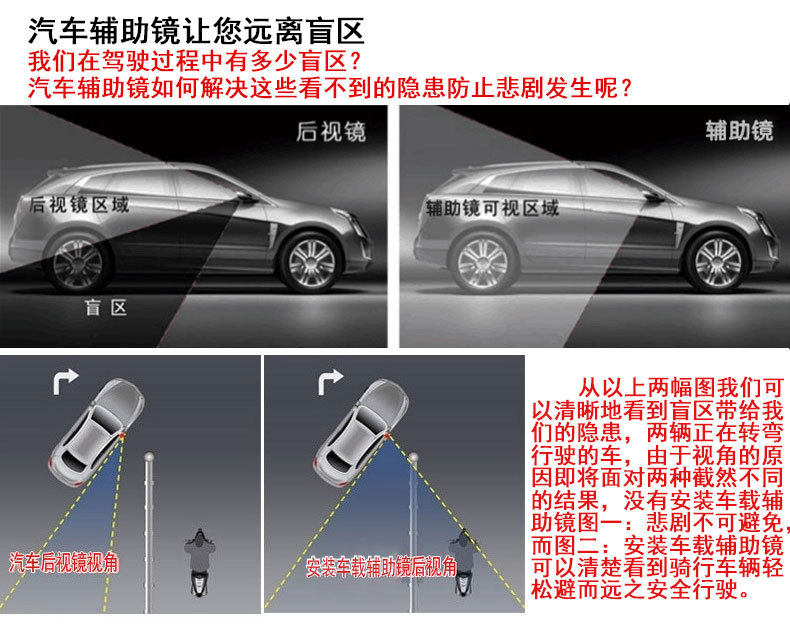 汽车辅助镜让您远离盲区
我们在驾驶过程中有多少盲区？
汽车辅助镜如何解决这些看不到的隐患防止悲剧发生呢？

后视镜
后视镜区域
盲区

辅助镜
辅助镜可视区域

汽车后视镜视角

安装车载辅助镜后视角

从以上两幅图我们可以清晰地看到盲区带给我们的隐患，两辆正在转弯行驶的车，由于视角的原因即将面对两种截然不同的结果，没有安装车载辅助镜图一：悲剧不可避免，而图二：安装车载辅助镜可以清楚看到骑行车辆轻松避而远之安全行驶。