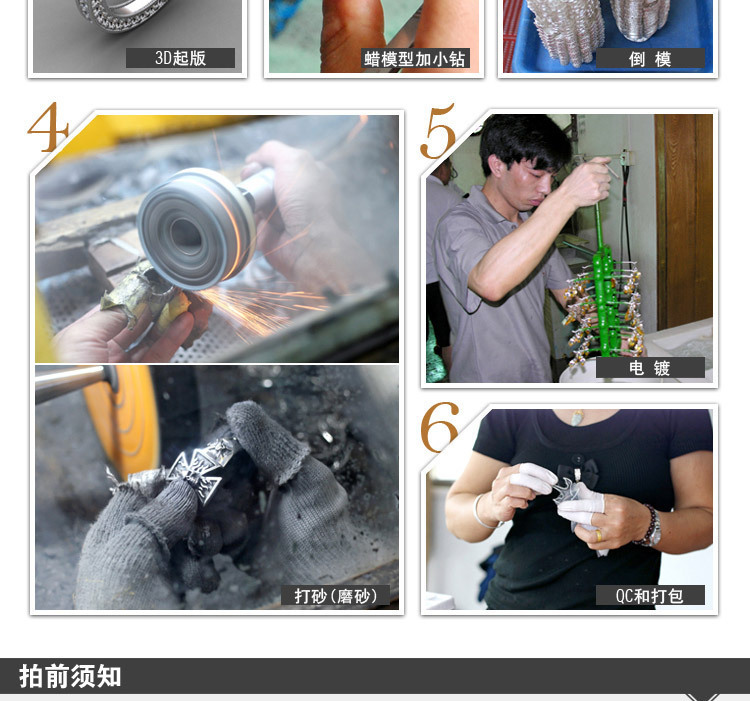 3D起版

蜡模型加小钻

倒 模

4

打砂(磨砂)

5

电 镀

6

QC和打包

拍前须知