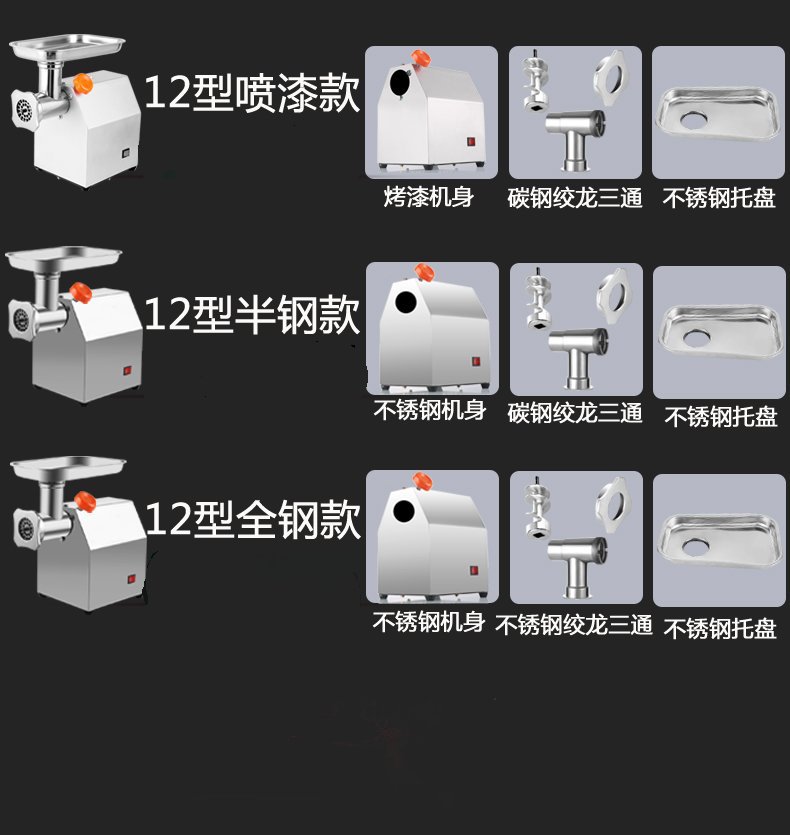 12型喷漆款

烤漆机身

碳钢绞龙三通

不锈钢托盘

12型半钢款

不锈钢机身

碳钢绞龙三通

不锈钢托盘

12型全钢款

不锈钢机身

不锈钢绞龙三通

不锈钢托盘