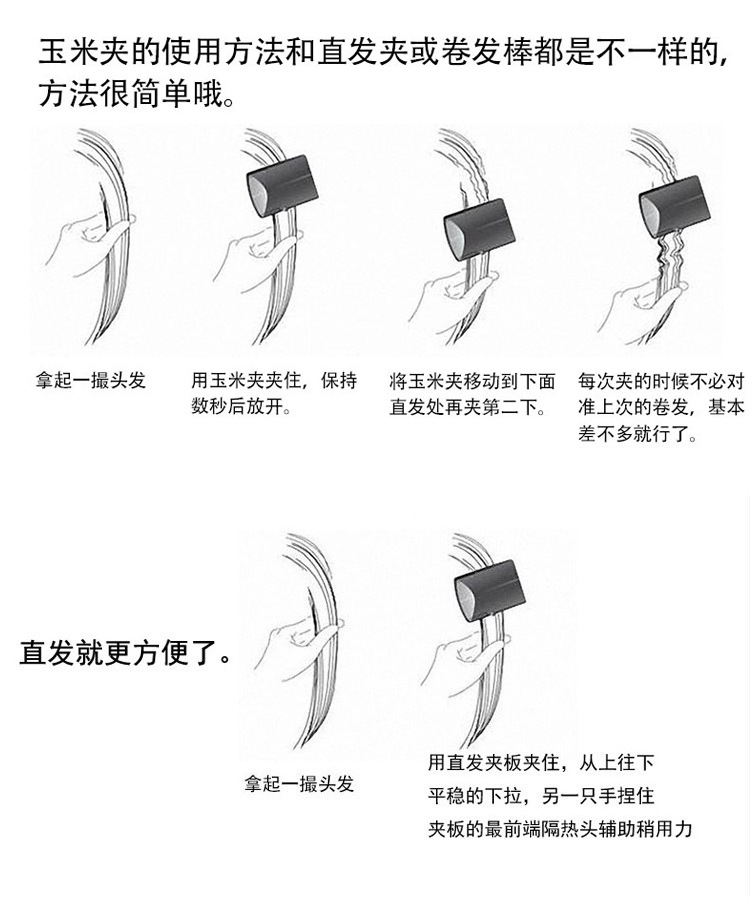 玉米夹的使用方法和直发夹或卷发棒都是不一样的，方法很简单哦。

拿起一撮头发

用玉米夹夹住，保持数秒后放开。

将玉米夹移动到下面直发处再夹第二下。

每次夹的时候不必对准上次的卷发，基本差不多就行了。

直发就更方便了。

拿起一撮头发

用直发夹板夹住，从上往下平稳的下拉，另一只手捏住夹板的最前端隔热头辅助稍用力