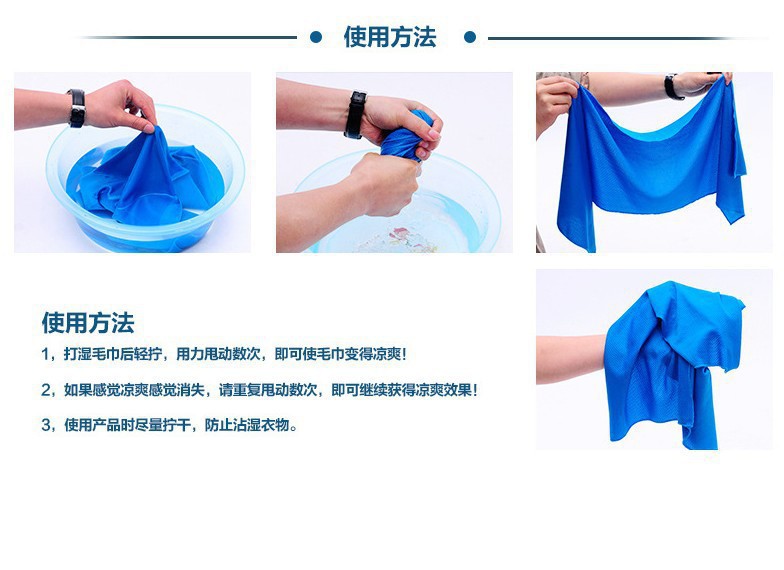 使用方法

使用方法

1，打湿毛巾后轻拧，用力甩动数次，即可使毛巾变得凉爽！

2，如果感觉凉爽感觉消失，请重复甩动数次，即可继续获得凉爽效果！

3，使用产品时尽量拧干，防止沾湿衣物。