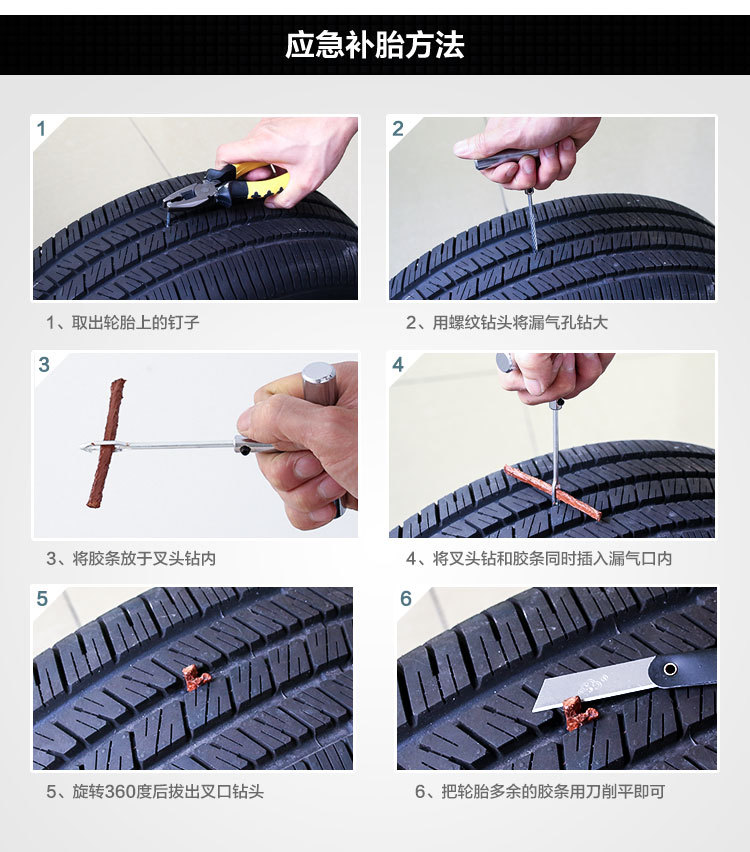 应急补胎方法

1

1、取出轮胎上的钉子

2

2、用螺纹钻头将漏气孔钻大

3

3、将胶条放于叉头钻内

4

4、将叉头钻和胶条同时插入漏气口内

5

5、旋转360度后拔出叉口钻头

6

6、把轮胎多余的胶条用刀削平即可