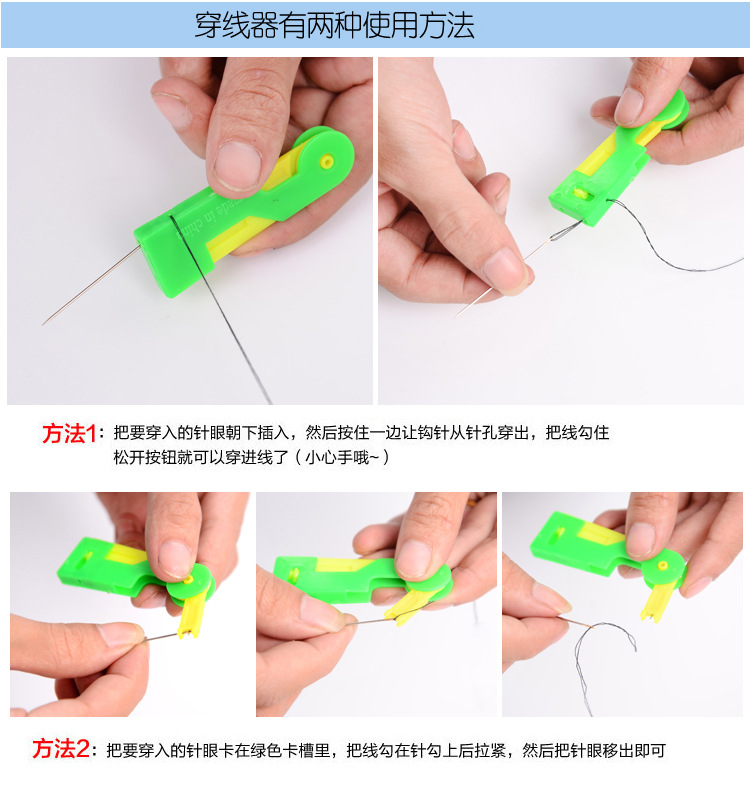 穿线器有两种使用方法

Made in china

方法1：把要穿入的针眼朝下插入，然后按住一边让钩针从针孔穿出，把线勾住松开按钮就可以穿进线了（小心手哦~）

方法2：把要穿入的针眼卡在绿色卡槽里，把线勾在针勾上后拉紧，然后把针眼移出即可